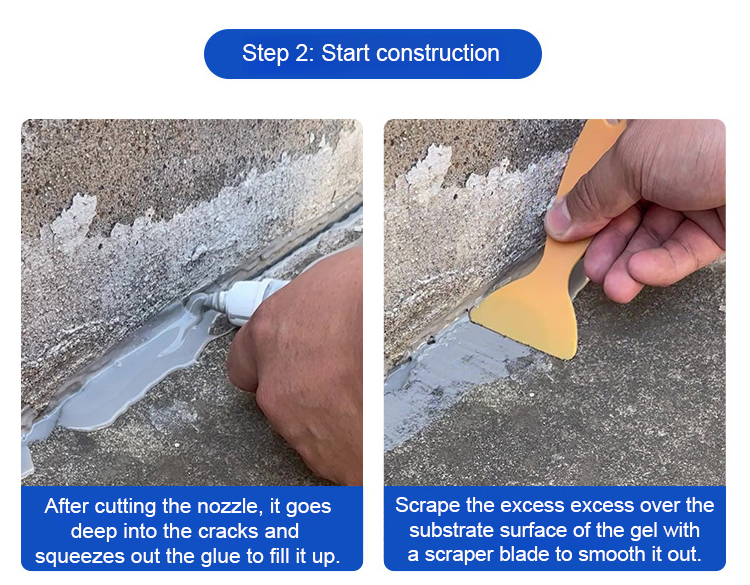 Step 2: Start construction

After cutting the nozzle, it goes deep into the cracks and squeezes out the glue to fill it up.

Scrape the excess excess over the substrate surface of the gel with a scraper blade to smooth it out.