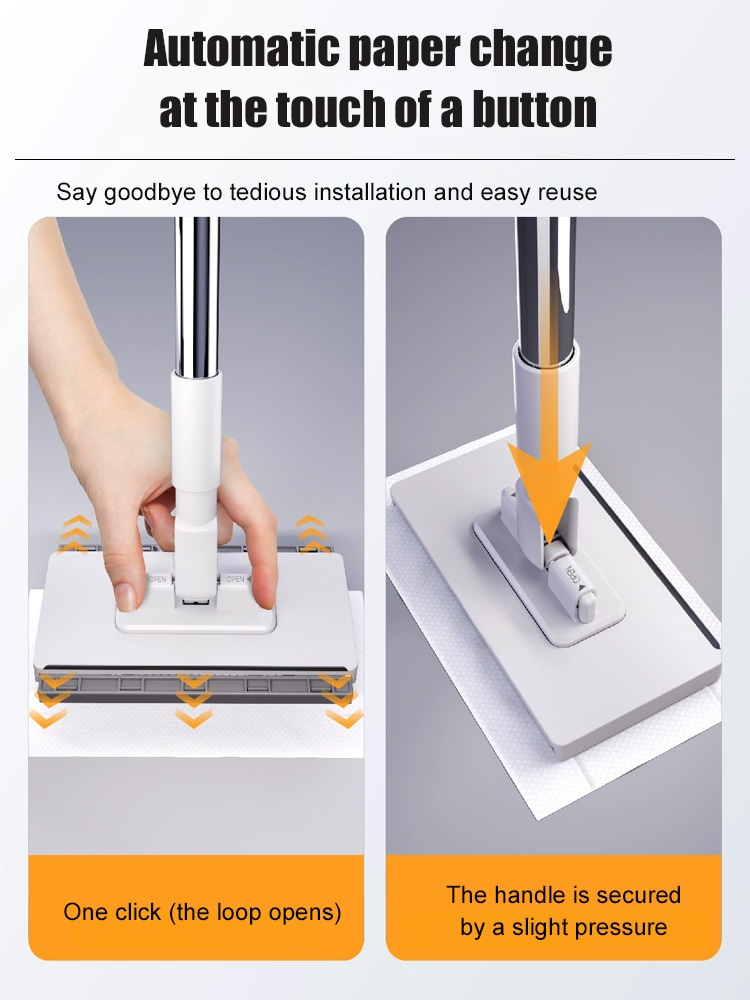 Automatic paper change at the touch of a button

Say goodbye to tedious installation and easy reuse

OPEN OPEN

OPEN

One click (the loop opens)

The handle is secured by a slight pressure