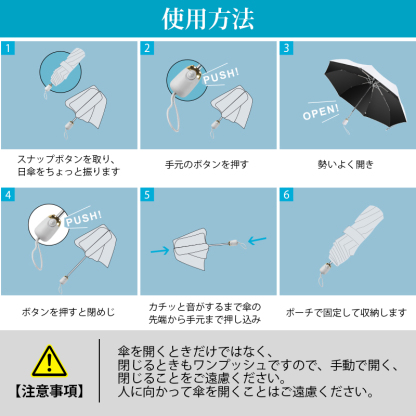 使用方法

1

スナップボタンを取り、日傘をちょっと振ります

2

PUSH!

手元のボタンを押す

3

OPEN!

勢いよく開き

4

PUSH!

ボタンを押すと閉めじ

5

カチッと音がするまで傘の先端から手元まで押し込み

6

ポーチで固定して収納します

【注意事項】

傘を開くときだけではなく、
閉じるときもワンプッシュですので、手動で開く、
閉じることをご遠慮ください。
人に向かって傘を開くことはご遠慮ください。