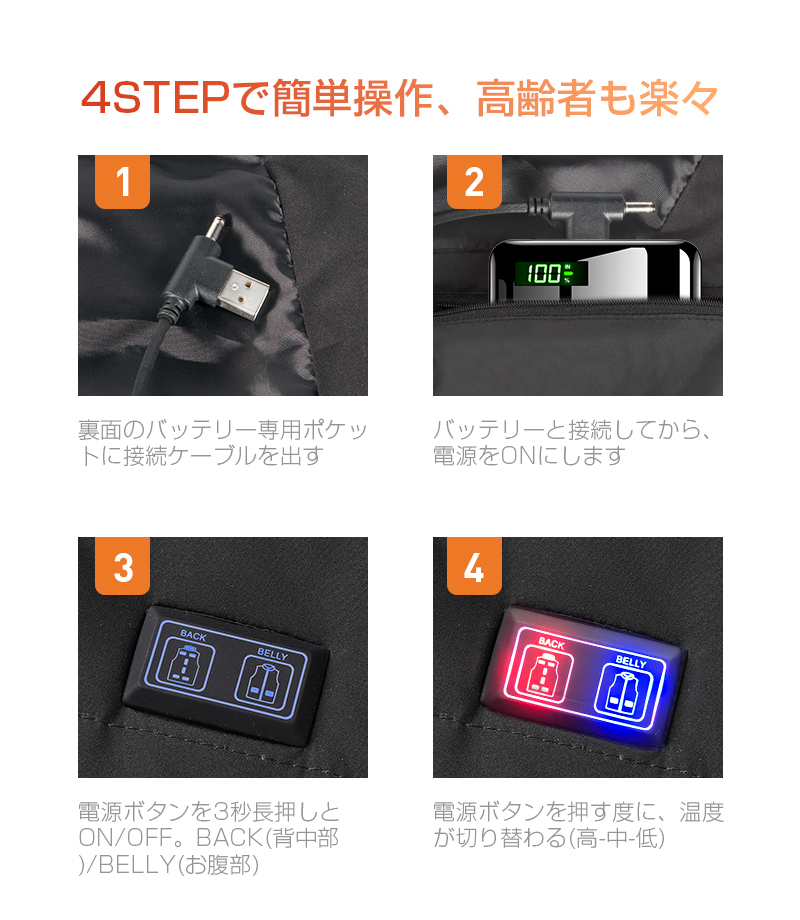 4STEPで簡単操作、高齢者も楽々

1

裏面のバッテリー専用ポケットに接続ケーブルを出す

2

100 IN %

バッテリーと接続してから、電源をONにします

3

BACK

BELLY

電源ボタンを3秒長押しとON/OFF。BACK(背中部)/BELLY(お腹部)

4

BACK

BELLY

電源ボタンを押す度に、温度が切り替わる(高-中-低)