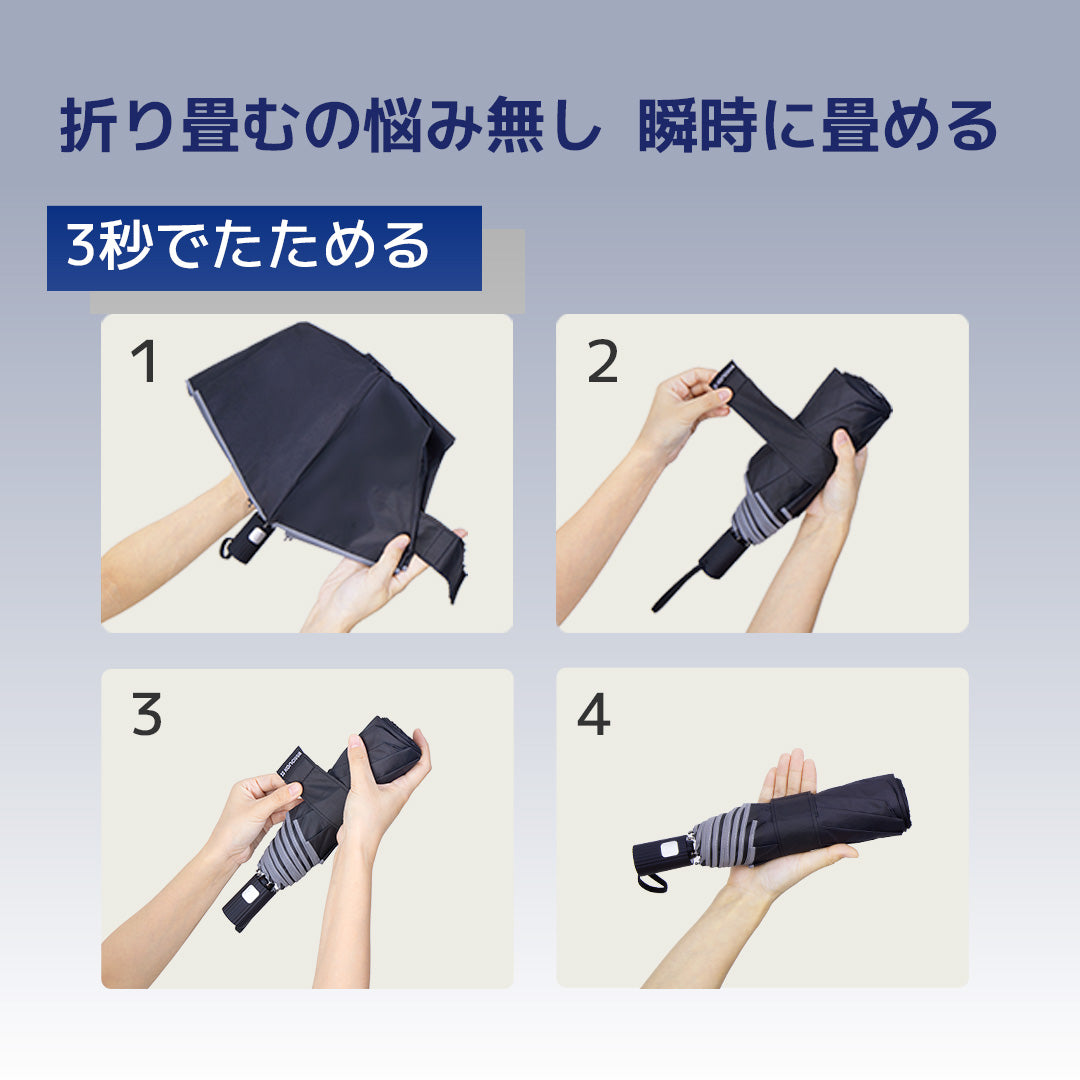 折り畳むの悩み無し 瞬時に畳める

3秒でたためる

1

2

3

4