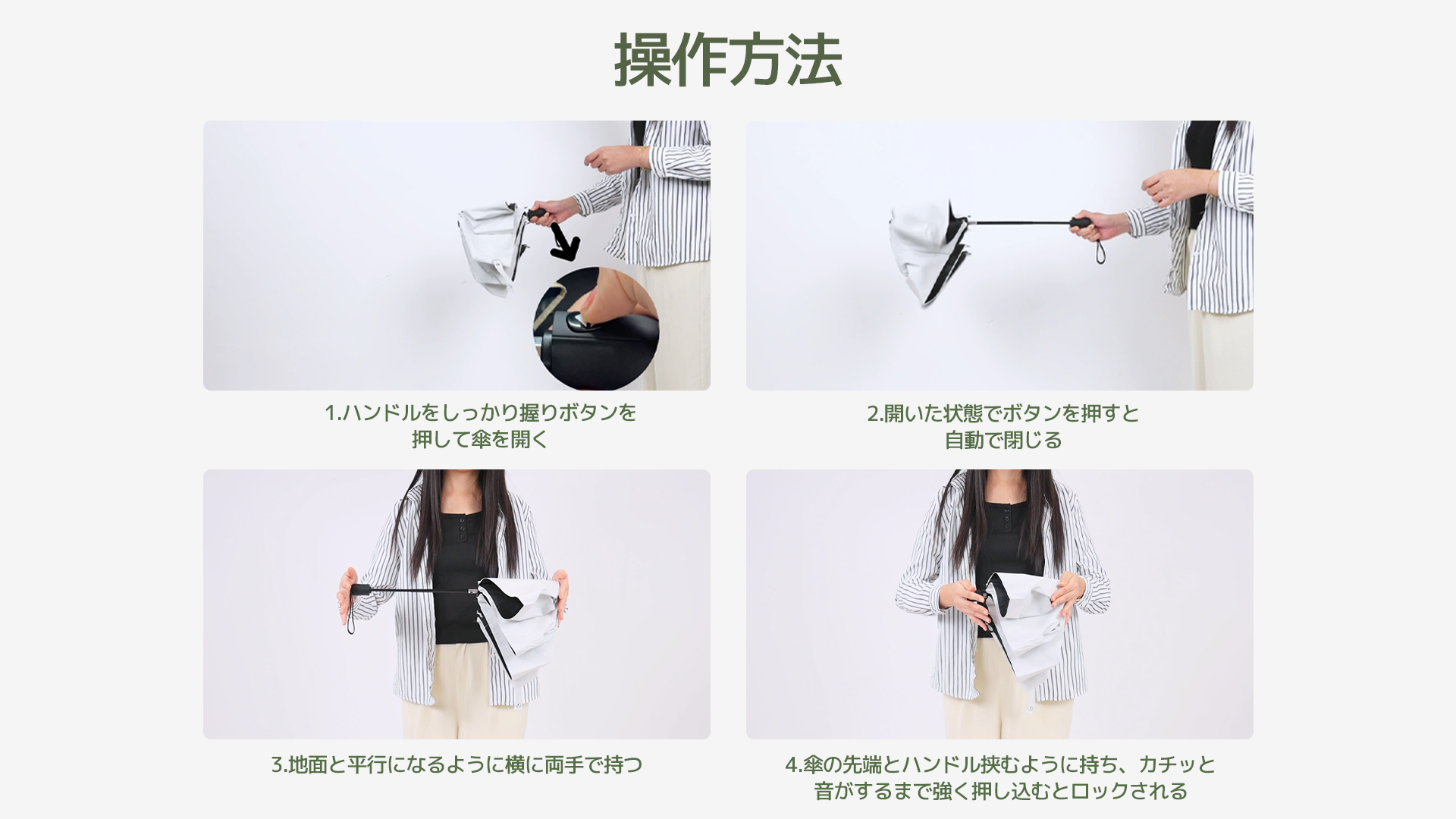 操作方法

1.ハンドルをしっかり握りボタンを押して傘を開く

2.開いた状態でボタンを押すと自動で閉じる

3.地面と平行になるように横に両手で持つ

4.傘の先端とハンドル挟むように持ち、カチッと音がするまで強く押し込むとロックされる