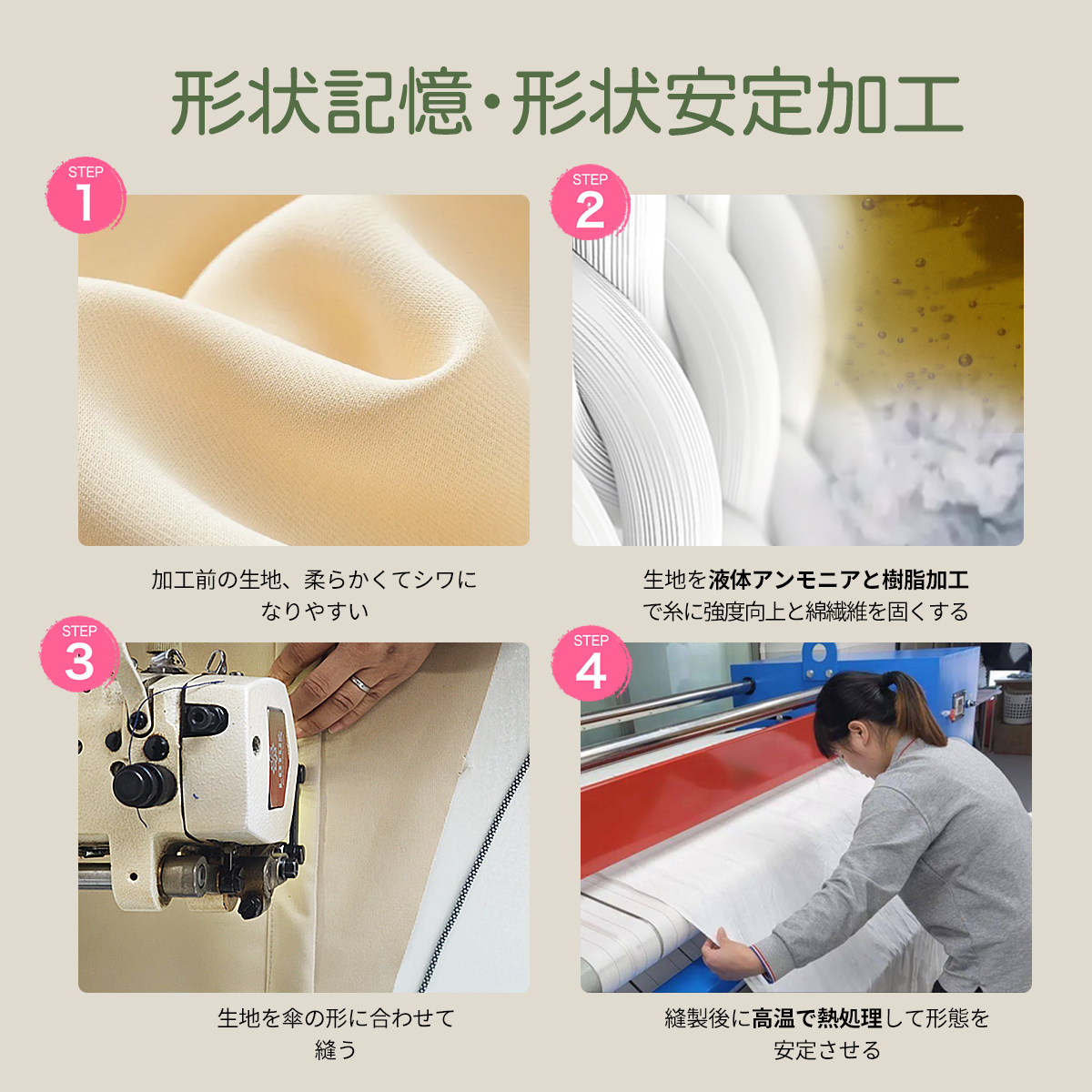 形状記憶・形状安定加工

STEP 1

加工前の生地、柔らかくてシワになりやすい

STEP 2

生地を液体アンモニアと樹脂加工で糸に強度向上と綿繊維を固くする

STEP 3

生地を傘の形に合わせて縫う

STEP 4

縫製後に高温で熱処理して形態を安定させる