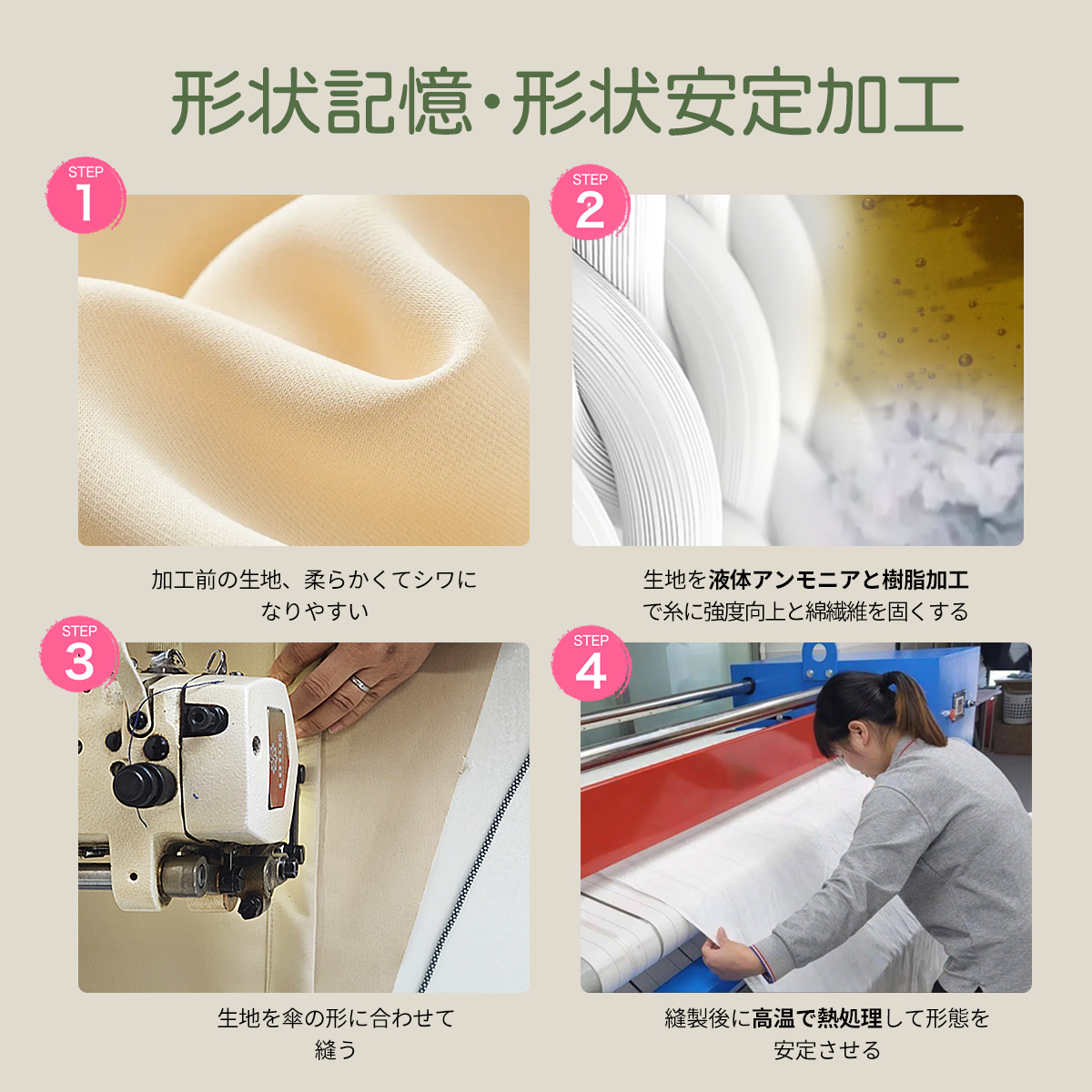 形状記憶・形状安定加工

STEP
1

加工前の生地、柔らかくてシワになりやすい

STEP
2

生地を液体アンモニアと樹脂加工で糸に強度向上と綿繊維を固くする

STEP
3

生地を傘の形に合わせて縫う

STEP
4

縫製後に高温で熱処理して形態を安定させる