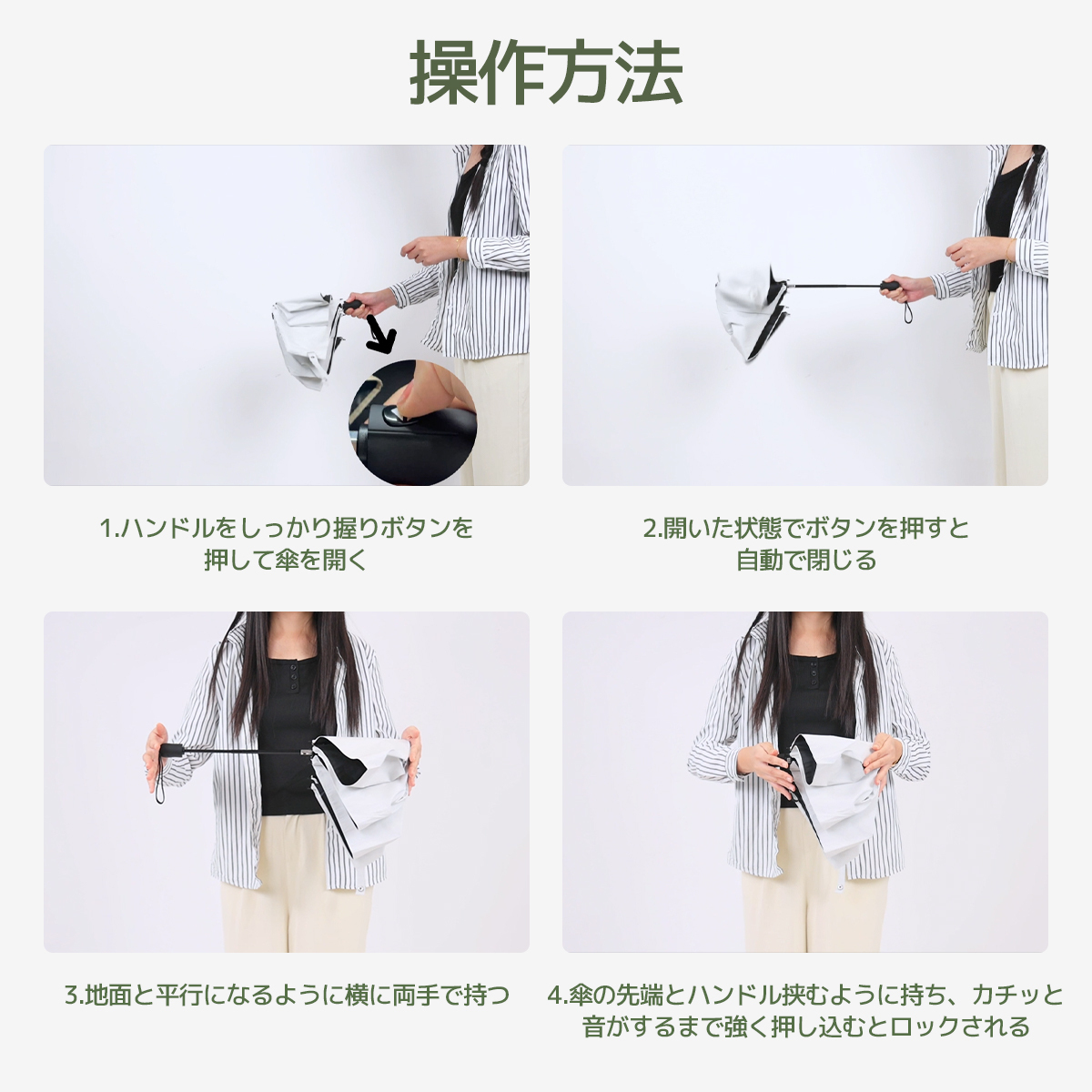 操作方法

1.ハンドルをしっかり握りボタンを押して傘を開く

2.開いた状態でボタンを押すと自動で閉じる

3.地面と平行になるように横に両手で持つ

4.傘の先端とハンドル挟むように持ち、カチッと音がするまで強く押し込むとロックされる