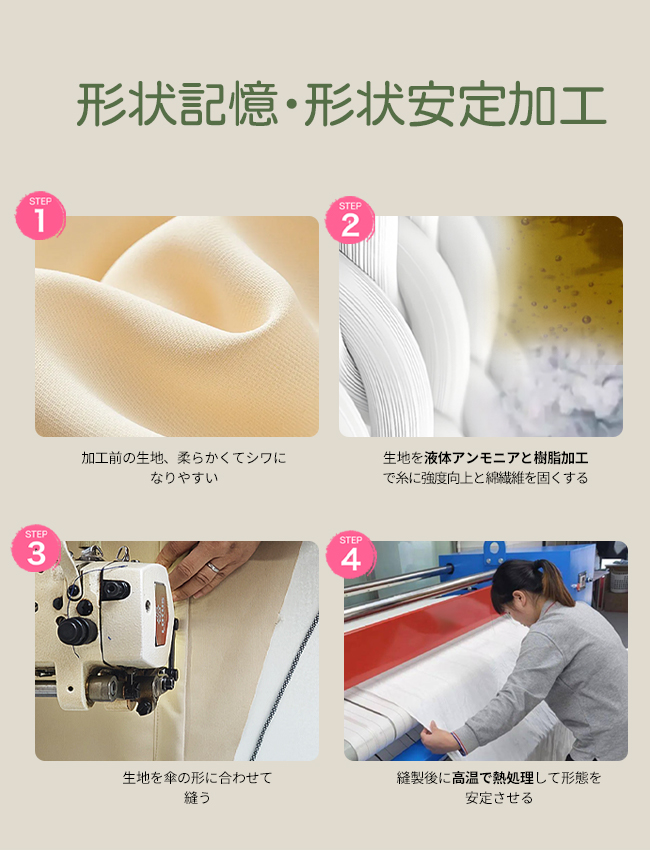 形状記憶・形状安定加工

STEP
1

加工前の生地、柔らかくてシワになりやすい

STEP
2

生地を液体アンモニアと樹脂加工で糸に強度向上と綿繊維を固くする

STEP
3

生地を傘の形に合わせて縫う

STEP
4

縫製後に高温で熱処理して形態を安定させる