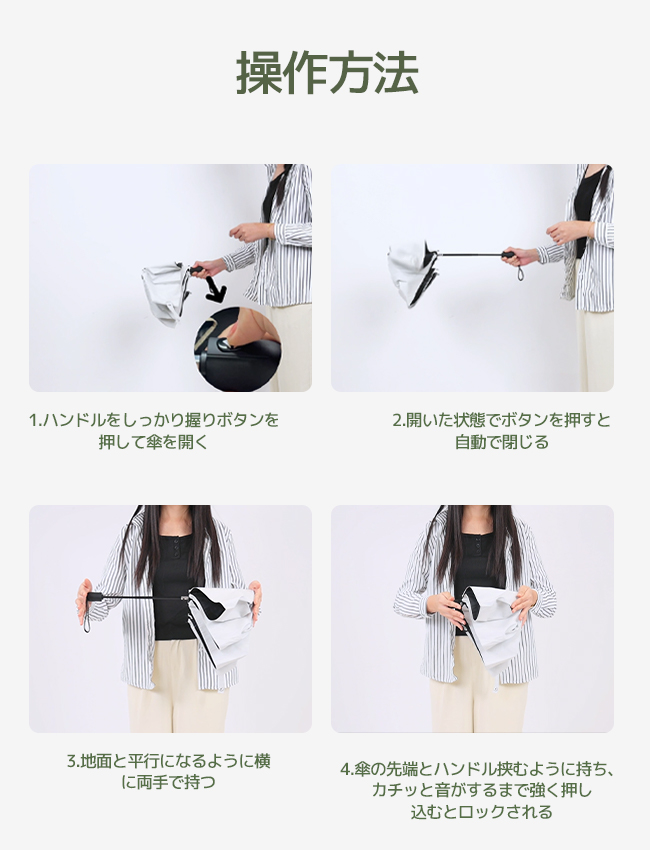 操作方法

1.ハンドルをしっかり握りボタンを押して傘を開く

2.開いた状態でボタンを押すと自動で閉じる

3.地面と平行になるように横に両手で持つ

4.傘の先端とハンドル挟むように持ち、カチッと音がするまで強く押し込むとロックされる