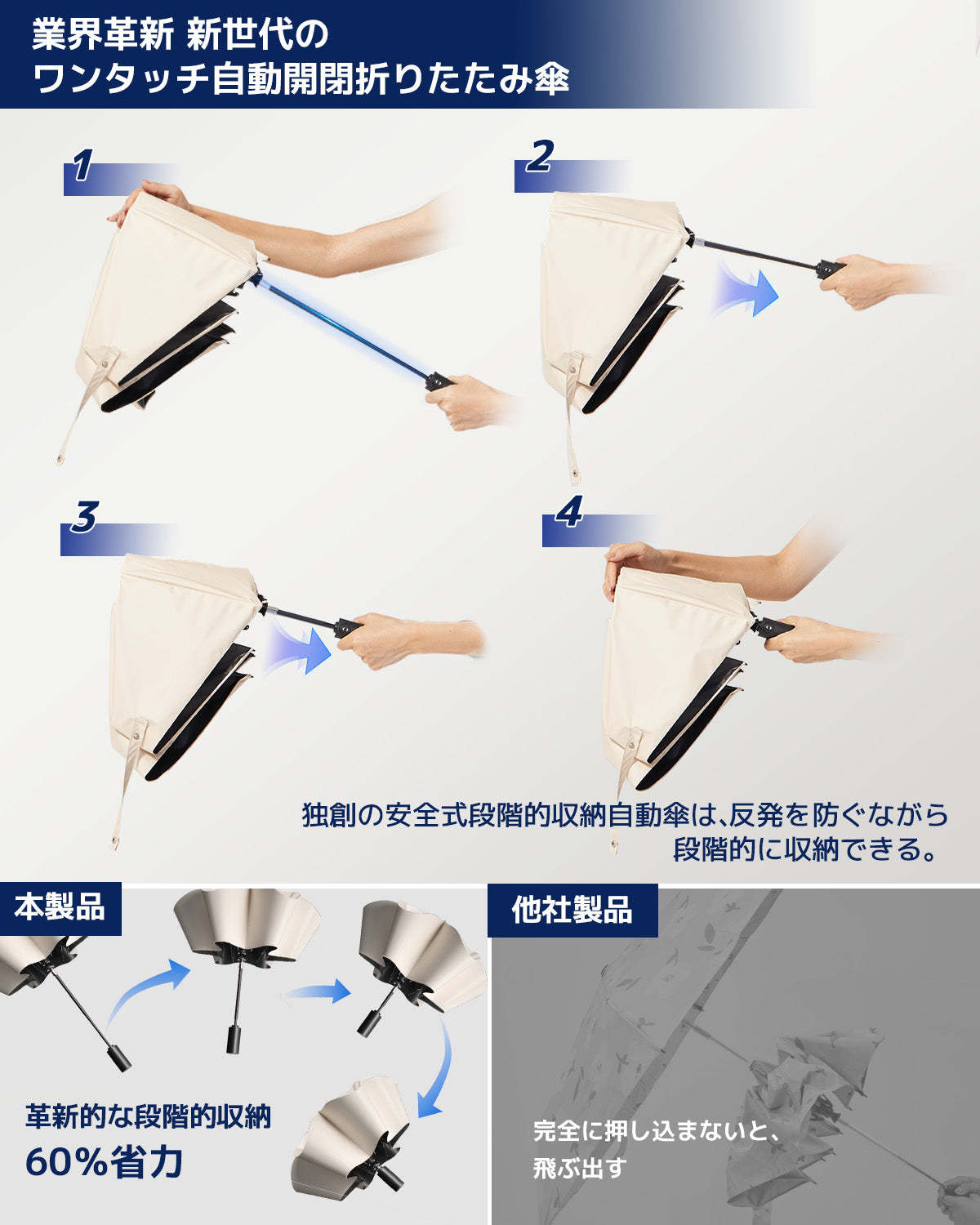 業界革新 新世代の
ワンタッチ自動開閉折りたたみ傘

1

2

3

4

独創の安全式段階的収納自動傘は、反発を防ぐながら段階的に収納できる。

本製品

革新的な段階的収納
60%省力

他社製品

完全に押し込まないと、
飛ぶ出す