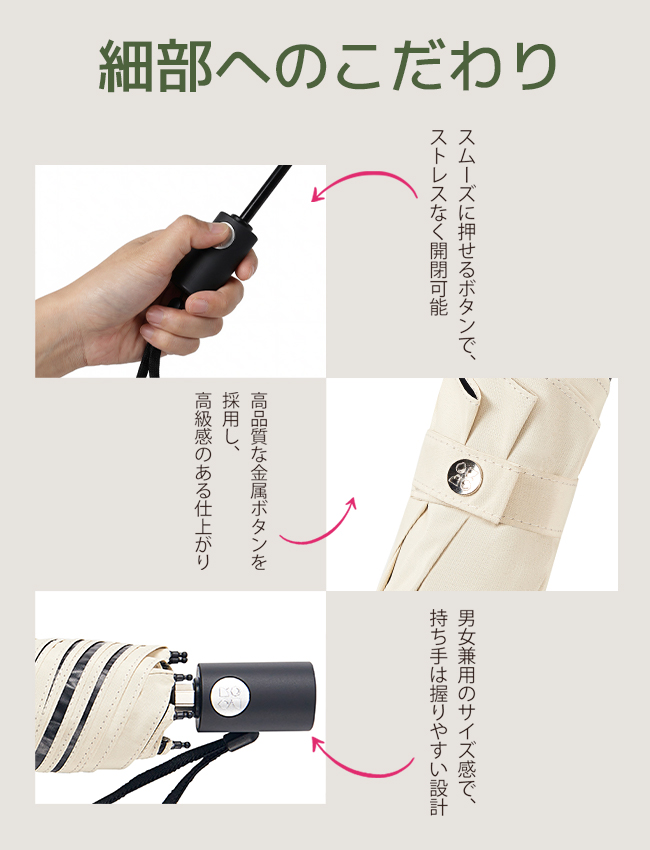 細部へのこだわり

スムーズに押せるボタンで、ストレスなく開閉可能

高品質な金属ボタンを採用し、高級感のある仕上がり

男女兼用のサイズ感で、持ち手は握りやすい設計