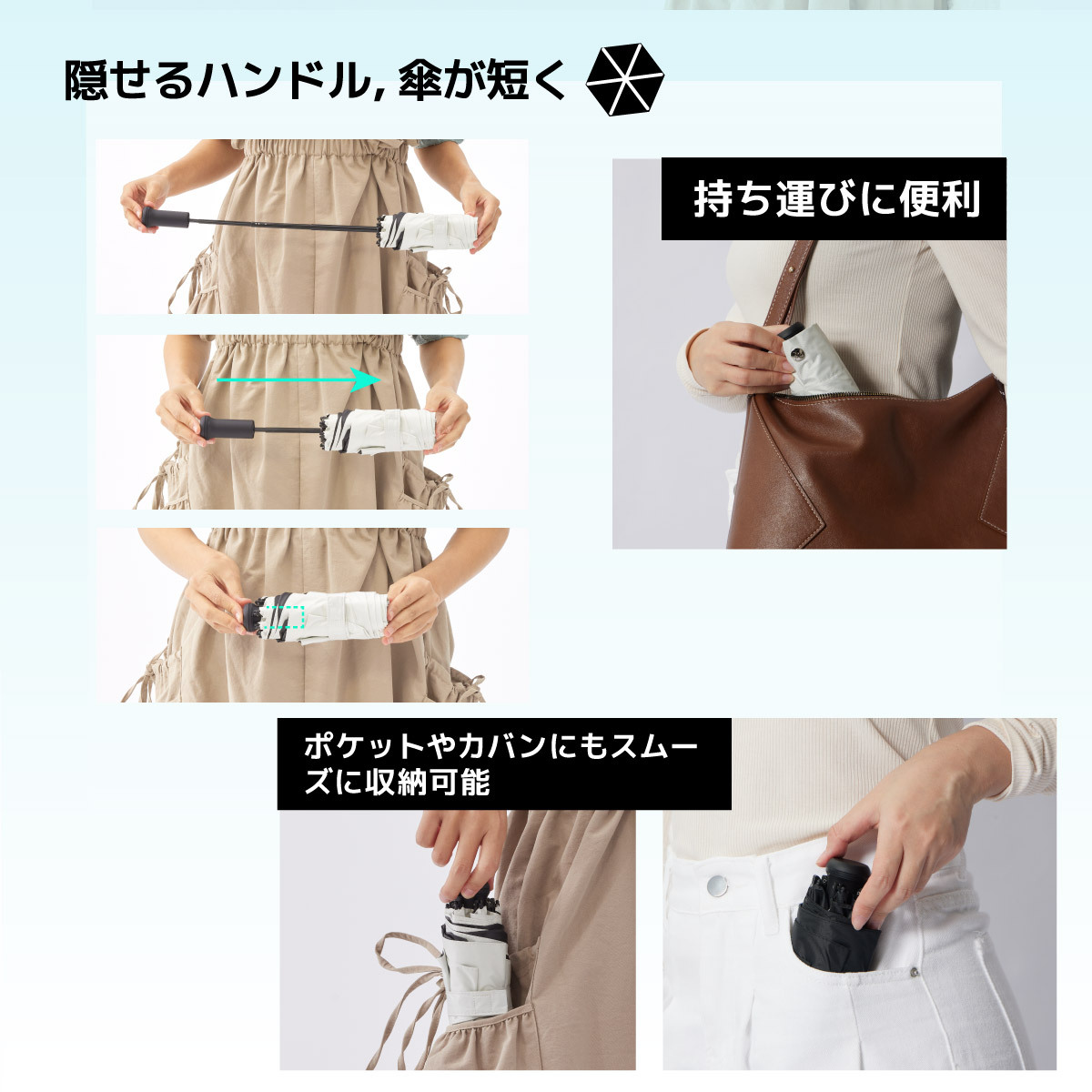 隠せるハンドル, 傘が短く

持ち運びに便利

ポケットやカバンにもスムーズに収納可能