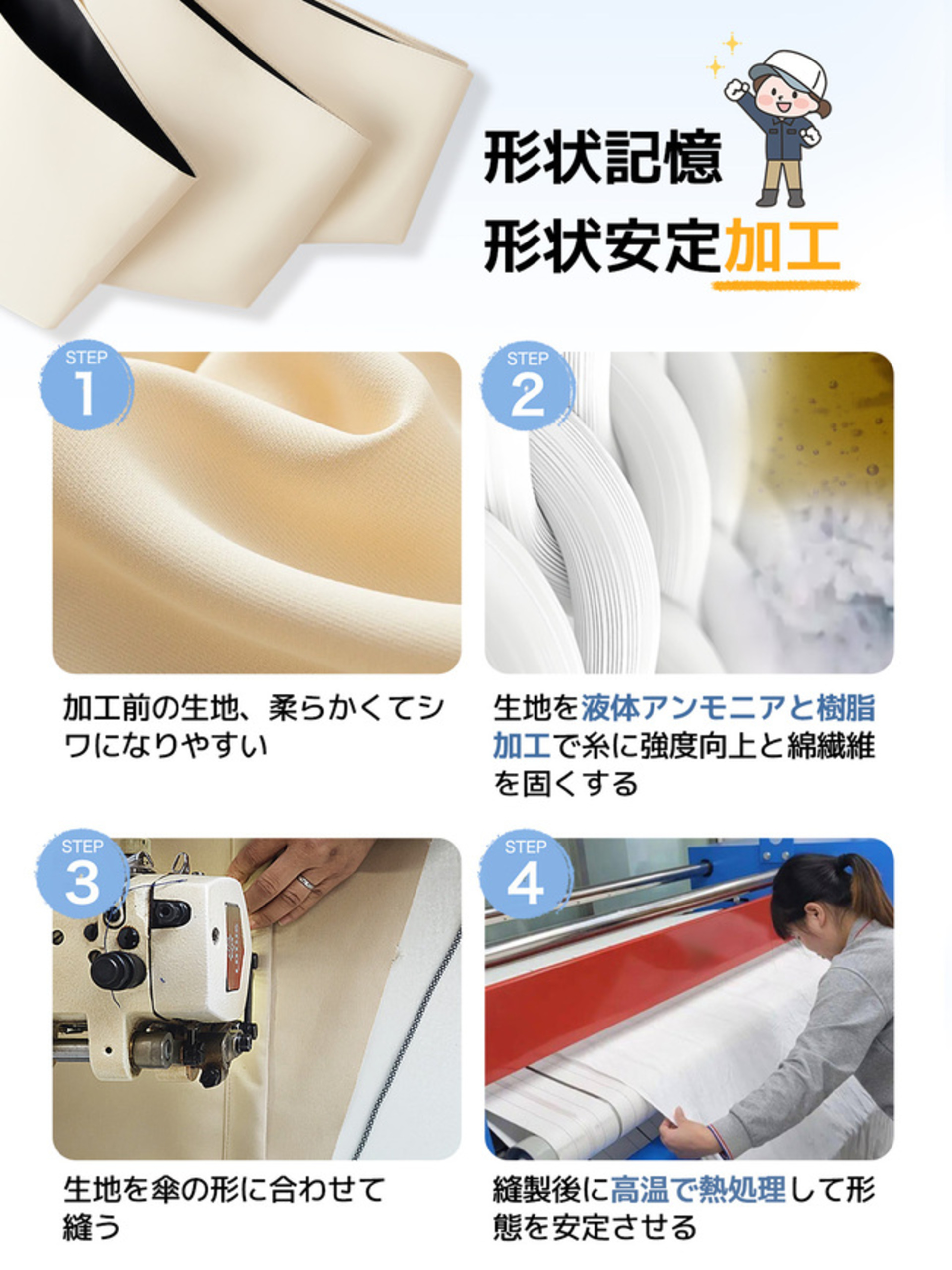 形状記憶
形状安定加工

STEP 1

加工前の生地、柔らかくてシワになりやすい

STEP 2

生地を液体アンモニアと樹脂加工で糸に強度向上と綿繊維を固くする

STEP 3

生地を傘の形に合わせて縫う

STEP 4

縫製後に高温で熱処理して形態を安定させる