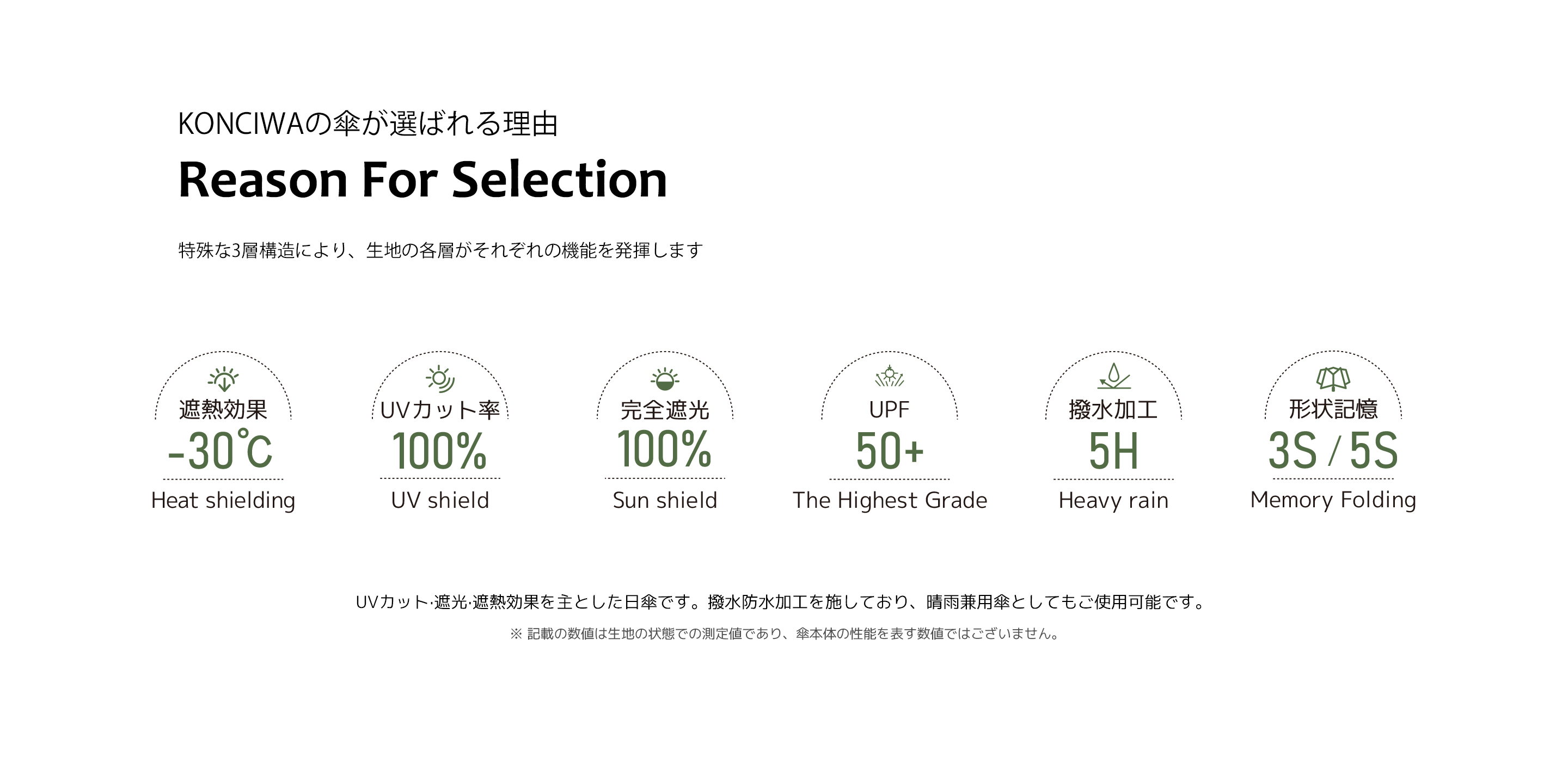 KONCIWAの傘が選ばれる理由

Reason For Selection

特殊な3層構造により、生地の各層がそれぞれの機能を発揮します

遮熱効果
-30℃
Heat shielding

UVカット率
100%
UV shield

完全遮光
100%
Sun shield

UPF
50+
The Highest Grade

撥水加工
5H
Heavy rain

形状記憶
3S / 5S
Memory Folding

UVカット·遮光·遮熱効果を主とした日傘です。撥水防水加工を施しており、晴雨兼用傘としてもご使用可能です。

※ 記載の数値は生地の状態での測定値であり、傘本体の性能を表す数値ではございません。