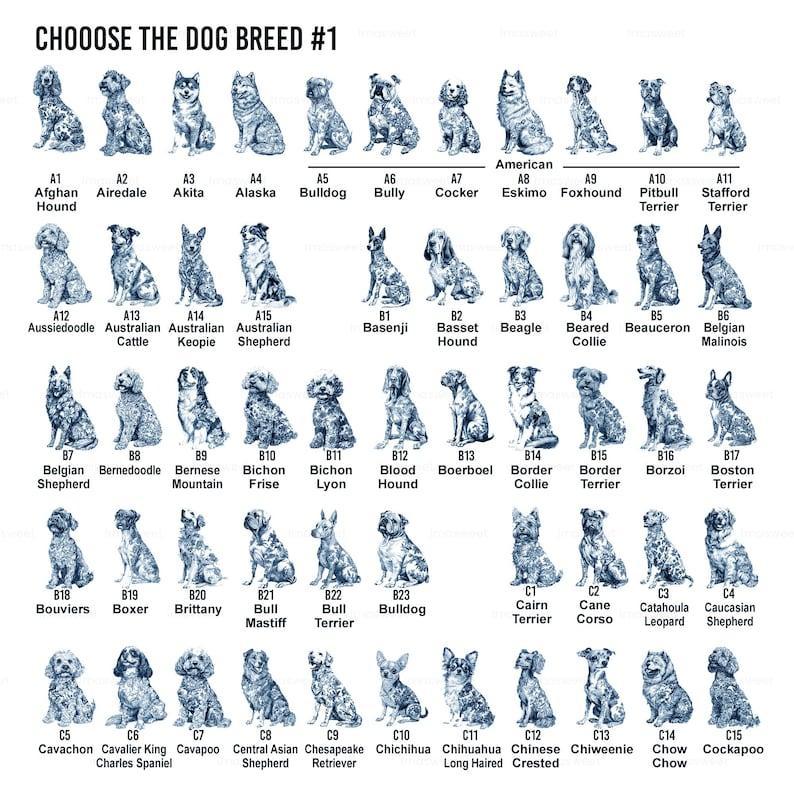 CHOOOSE THE DOG BREED #1

A1
Afghan Hound

A2
Airedale

A3
Akita

A4
Alaska

American

A5
Bulldog

A6
Bully

A7
Cocker

A8
Eskimo

A9
Foxhound

A10
Pitbull Terrier

A11
Stafford Terrier

A12
Aussiedoodle

A13
Australian Cattle

A14
Australian Keopie

A15
Australian Shepherd

B1
Basenji

B2
Basset Hound

B3
Beagle

B4
Beared Collie

B5
Beauceron

B6
Belgian Malinois

B7
Belgian Shepherd

B8
Bernedoodle

B9
Bernese Mountain

B10
Bichon Frise

B11
Bichon Lyon

B12
Blood Hound

B13
Boerboel

B14
Border Collie

B15
Border Terrier

B16
Borzoi

B17
Boston Terrier

B18
Bouviers

B19
Boxer

B20
Brittany

B21
Bull Mastiff

B22
Bull Terrier

B23
Bulldog

C1
Cairn Terrier

C2
Cane Corso

C3
Catahoula Leopard

C4
Caucasian Shepherd

C5
Cavachon

C6
Cavalier King Charles Spaniel

C7
Cavapoo

C8
Central Asian Shepherd

C9
Chesapeake Retriever

C10
Chichihua

C11
Chihuahua Long Haired

C12
Chinese Crested

C13
Chiweenie

C14
Chow Chow

C15
Cockapoo