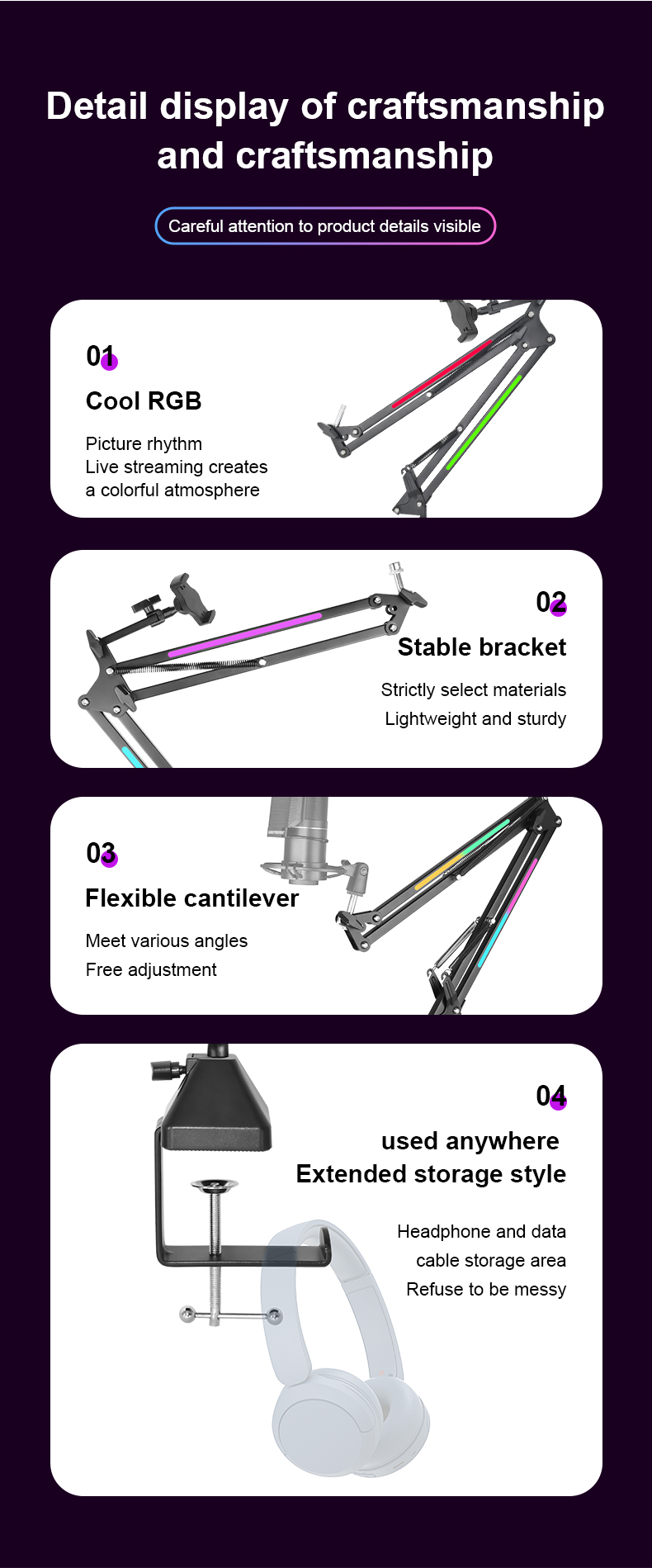 Detail display of craftsmanship and craftsmanship

Careful attention to product details visible

01

Cool RGB

Picture rhythm
Live streaming creates
a colorful atmosphere

02

Stable bracket

Strictly select materials
Lightweight and sturdy

03

Flexible cantilever

Meet various angles
Free adjustment

04

used anywhere
Extended storage style

Headphone and data
cable storage area
Refuse to be messy