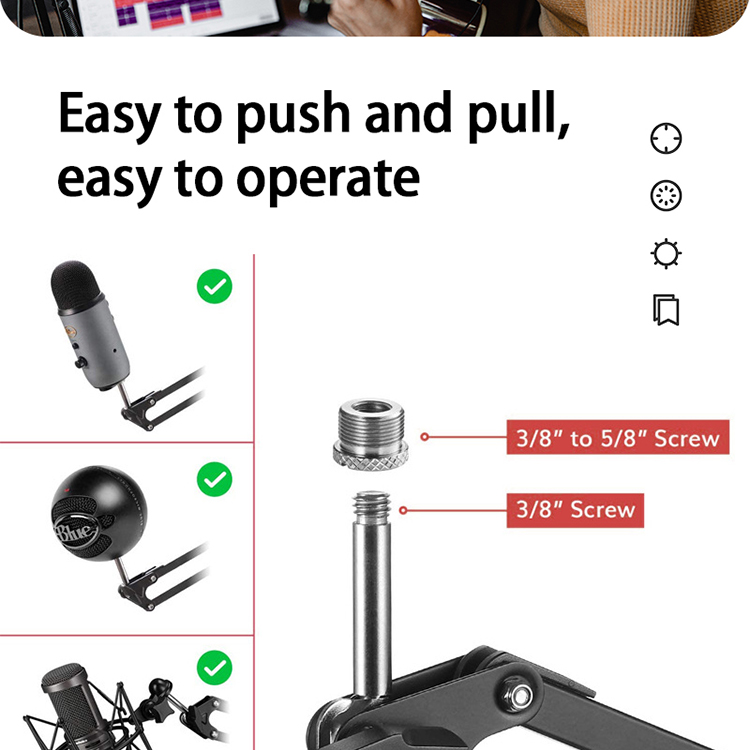 Easy to push and pull, easy to operate

Blue

3/8" to 5/8" Screw

3/8" Screw