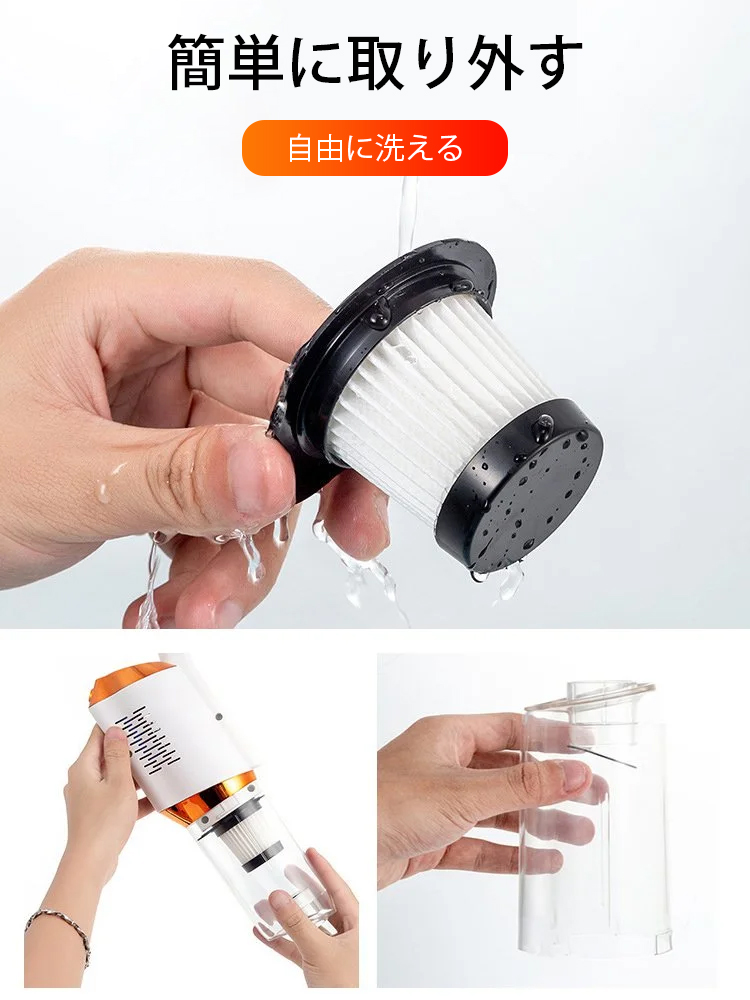 簡単に取り外す

自由に洗える