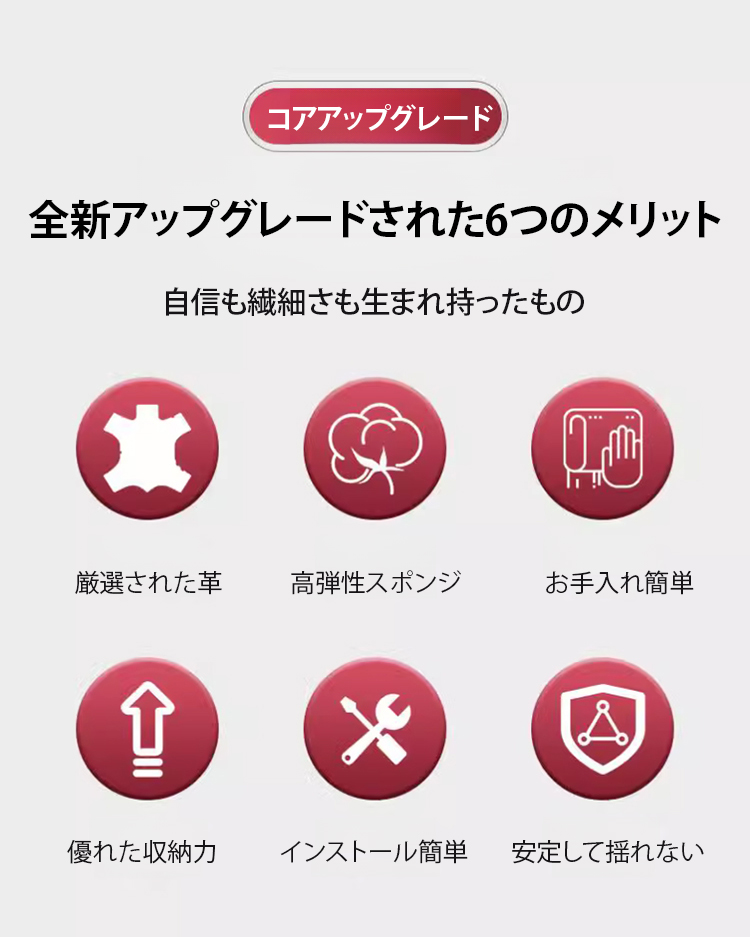 コアアップグレード

全新アップグレードされた6つのメリット

自信も繊細さも生まれ持ったもの

厳選された革

高弾性スポンジ

お手入れ簡単

優れた収納力

インストール簡単

安定して揺れない