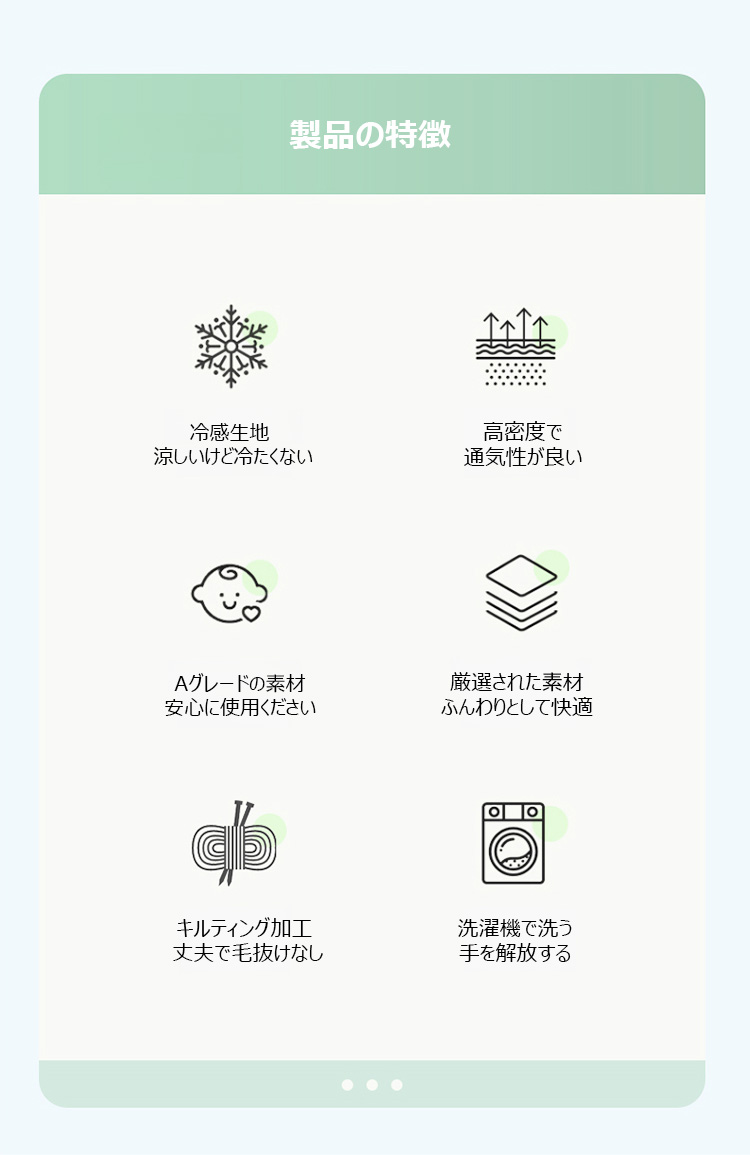 製品の特徴

冷感生地
涼しいけど冷たくない

高密度で
通気性が良い

Aグレードの素材
安心に使用ください

厳選された素材
ふんわりとして快適

キルティング加工
丈夫で毛抜けなし

洗濯機で洗う
手を解放する