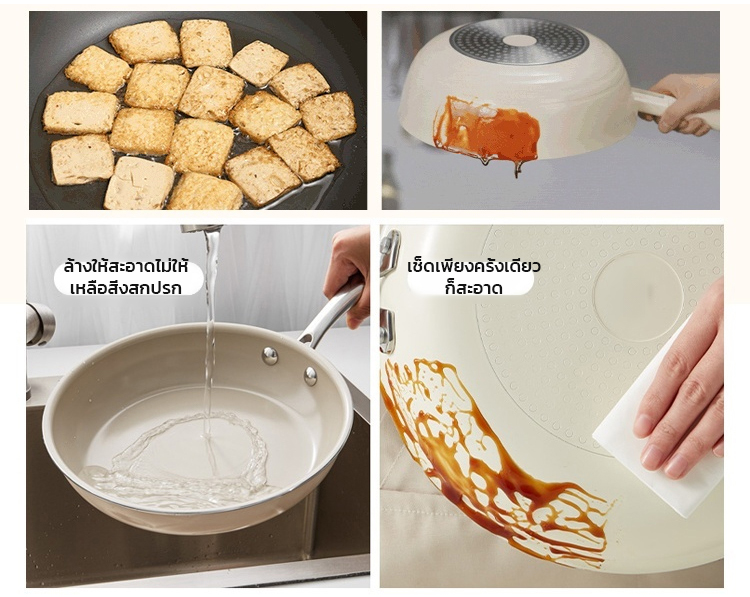 ล้างให้สะอาดไม่ให้เหลือสิ่งสกปรก

เช็ดเพียงครั้งเดียวก็สะอาด