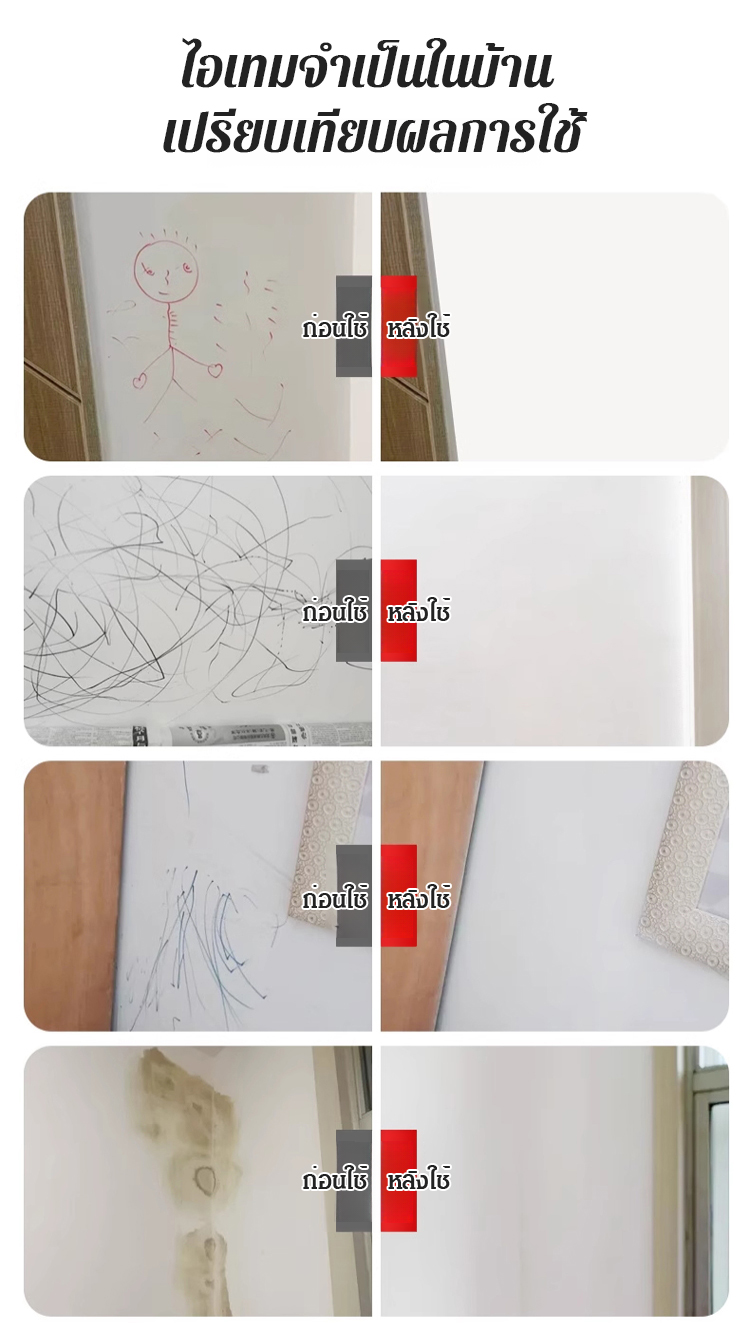 ไอเทมจำเป็นในบ้าน
เปรียบเทียบผลการใช้

ก่อนใช้ หลังใช้

ก่อนใช้ หลังใช้

ก่อนใช้ หลังใช้

ก่อนใช้ หลังใช้