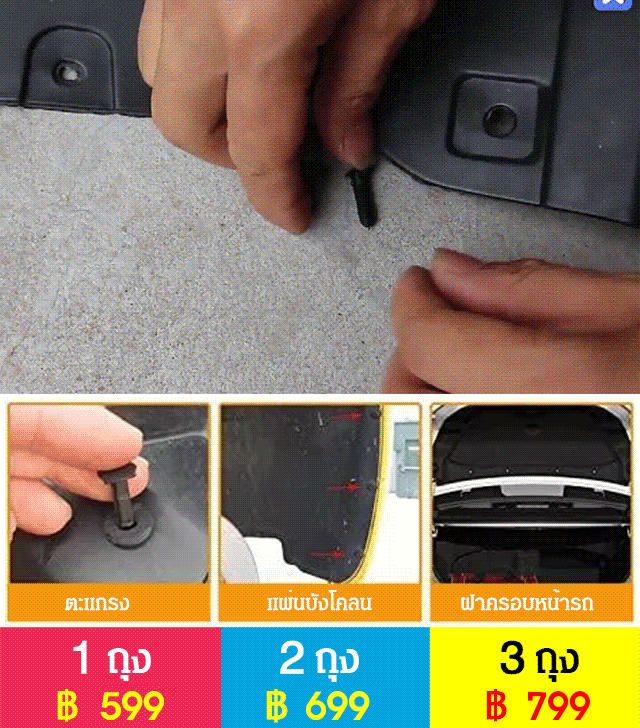 ตะแกรง

แผ่นบังโคลน

ฝาครอบหน้ารถ

1 ถุง
฿ 599

2 ถุง
฿ 699

3 ถุง
฿ 799