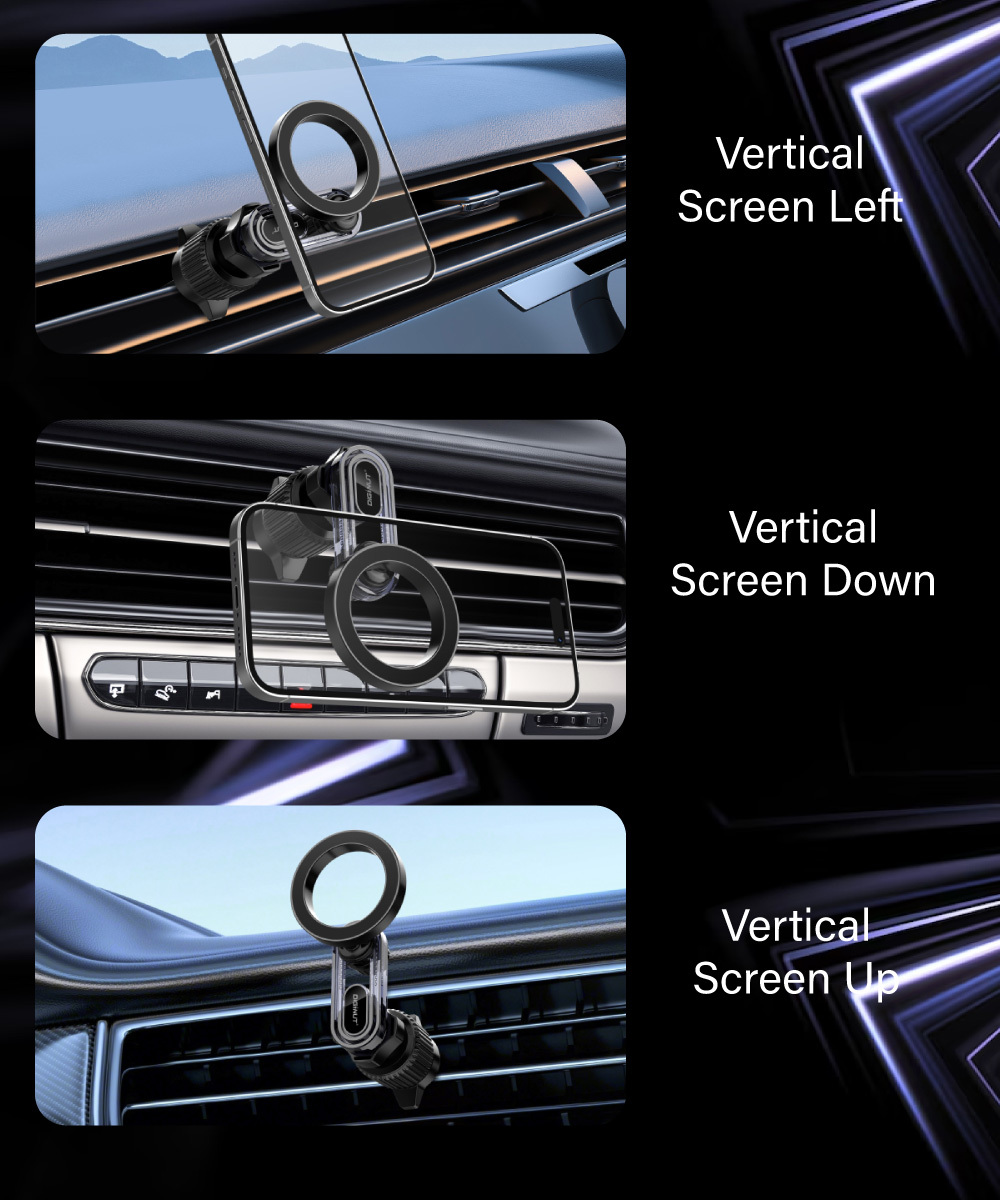 Vertical
Screen Left

Vertical
Screen Down

Vertical
Screen Up