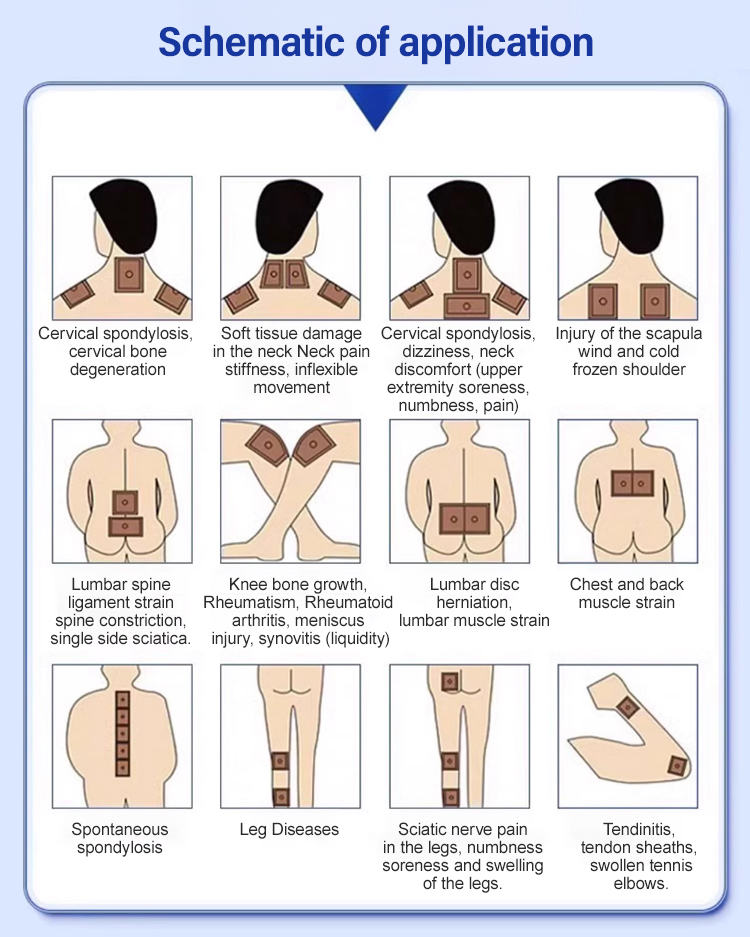 Schematic of application

Cervical spondylosis, cervical bone degeneration

Soft tissue damage in the neck Neck pain stiffness, inflexible movement

Cervical spondylosis, dizziness, neck discomfort (upper extremity soreness, numbness, pain)

Injury of the scapula wind and cold frozen shoulder

Lumbar spine ligament strain spine constriction, single side sciatica.

Knee bone growth, Rheumatism, Rheumatoid arthritis, meniscus injury, synovitis (liquidity)

Lumbar disc herniation, lumbar muscle strain

Chest and back muscle strain

Spontaneous spondylosis

Leg Diseases

Sciatic nerve pain in the legs, numbness soreness and swelling of the legs.

Tendinitis, tendon sheaths, swollen tennis elbows.