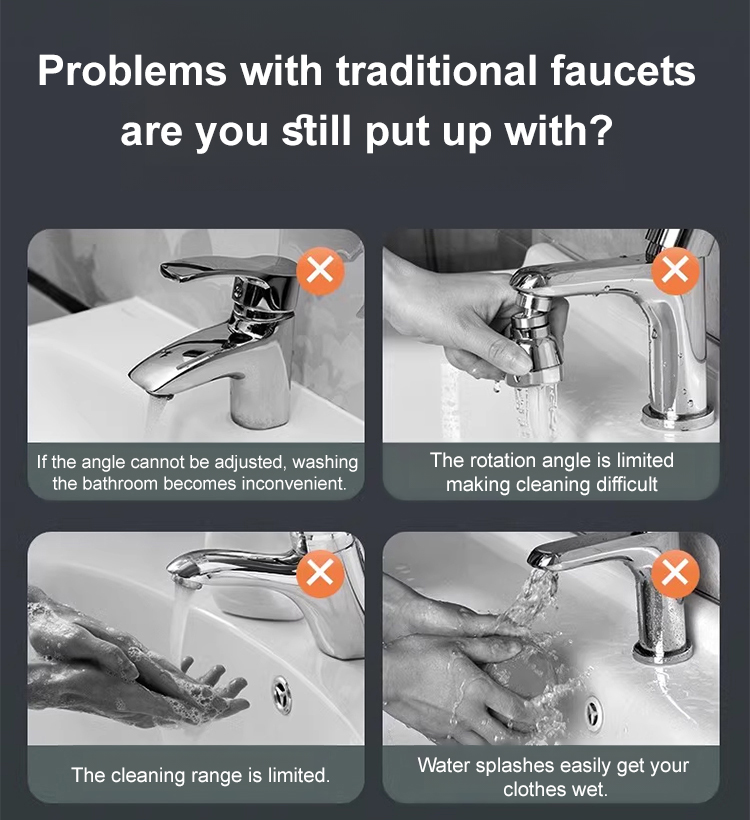 Problems with traditional faucets are you still put up with?

If the angle cannot be adjusted, washing the bathroom becomes inconvenient.

The rotation angle is limited making cleaning difficult

The cleaning range is limited.

Water splashes easily get your clothes wet.