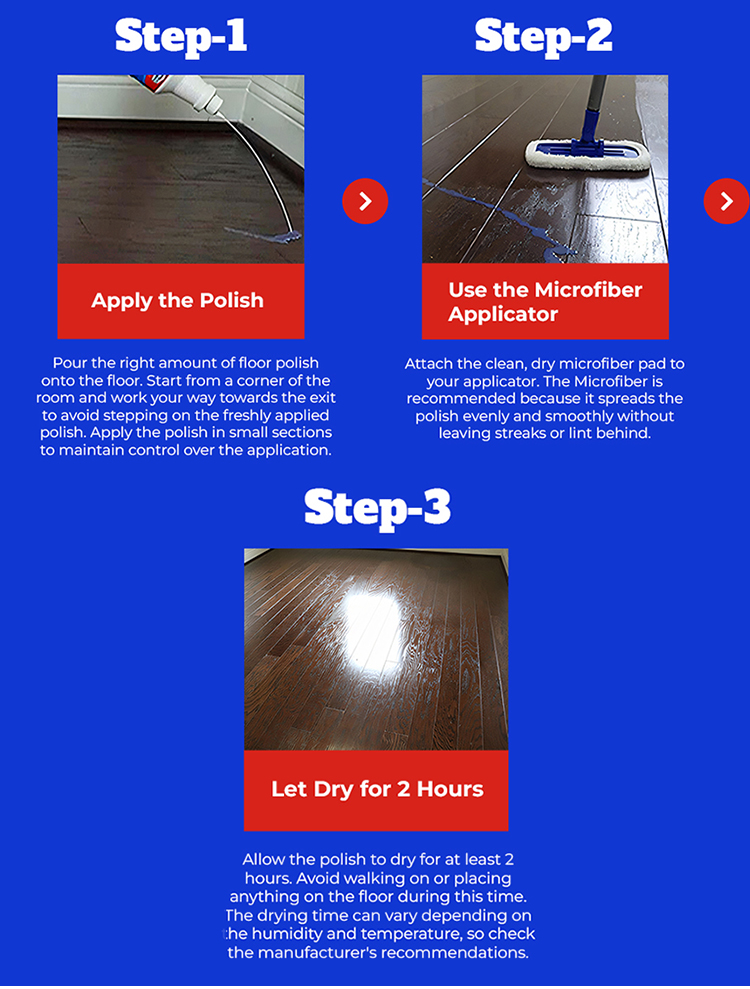 Step-1

Apply the Polish

Pour the right amount of floor polish onto the floor. Start from a corner of the room and work your way towards the exit to avoid stepping on the freshly applied polish. Apply the polish in small sections to maintain control over the application.

Step-2

Use the Microfiber Applicator

Attach the clean, dry microfiber pad to your applicator. The Microfiber is recommended because it spreads the polish evenly and smoothly without leaving streaks or lint behind.

Step-3

Let Dry for 2 Hours

Allow the polish to dry for at least 2 hours. Avoid walking on or placing anything on the floor during this time. The drying time can vary depending on the humidity and temperature, so check the manufacturer's recommendations.