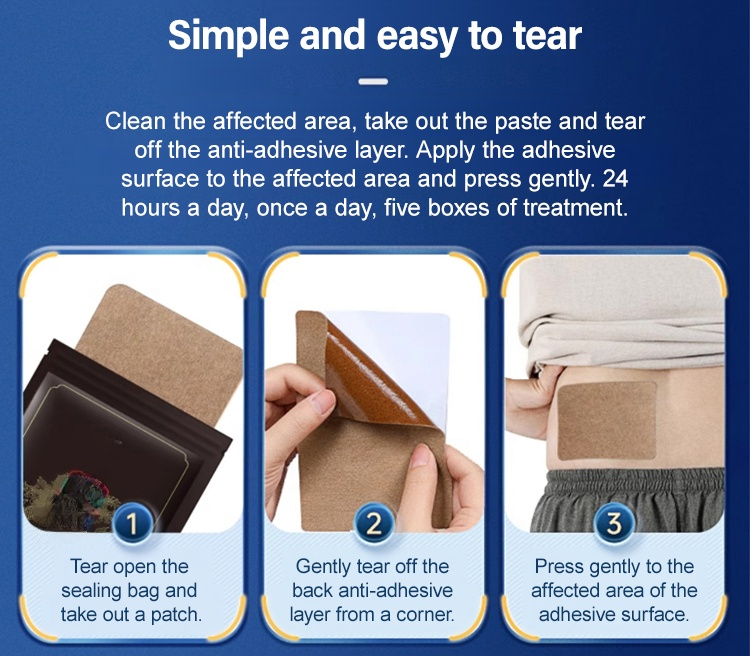 Simple and easy to tear

Clean the affected area, take out the paste and tear off the anti-adhesive layer. Apply the adhesive surface to the affected area and press gently. 24 hours a day, once a day, five boxes of treatment.

1
Tear open the sealing bag and take out a patch.

2
Gently tear off the back anti-adhesive layer from a corner.

3
Press gently to the affected area of the adhesive surface.