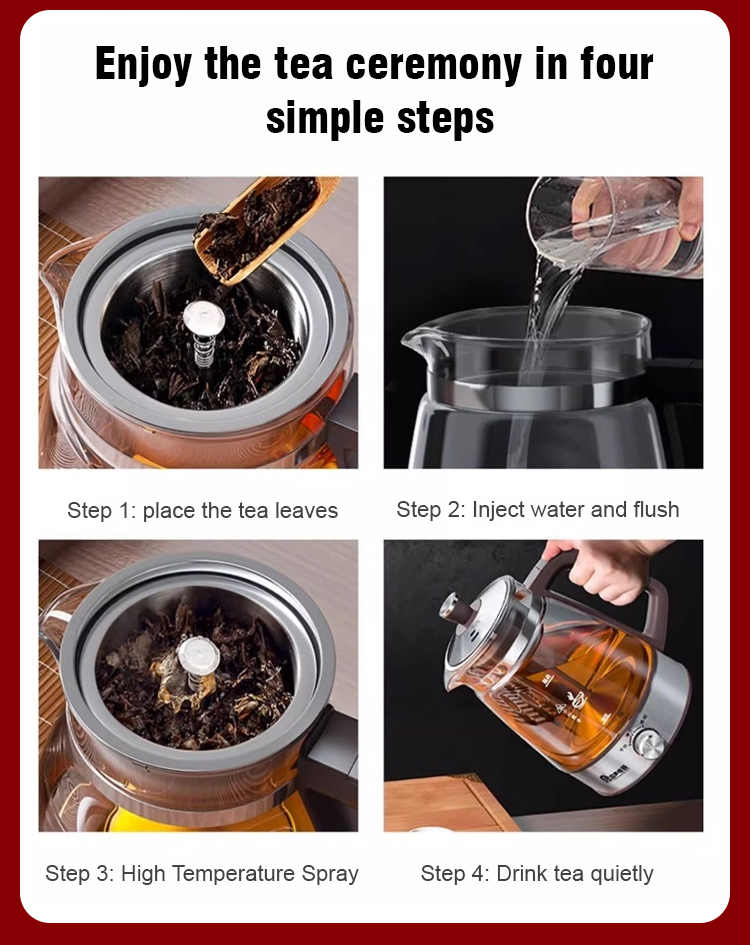 Enjoy the tea ceremony in four simple steps

Step 1: place the tea leaves

Step 2: Inject water and flush

Step 3: High Temperature Spray

Step 4: Drink tea quietly