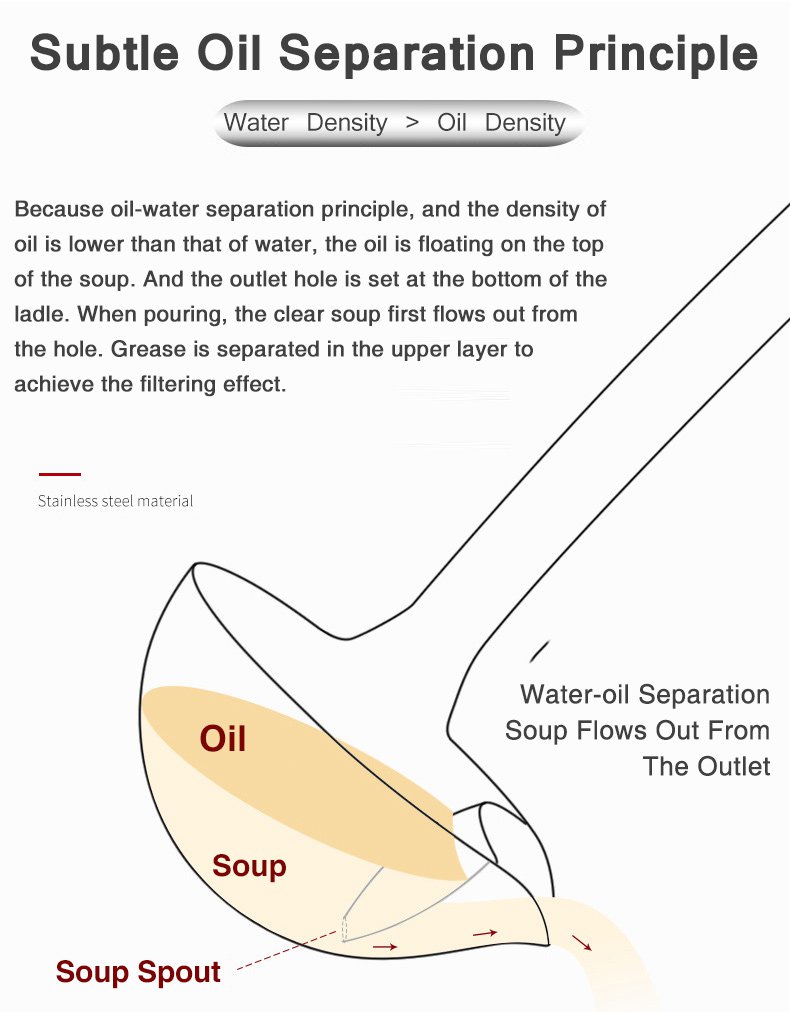 Subtle Oil Separation Principle

Water Density > Oil Density

Because oil-water separation principle, and the density of oil is lower than that of water, the oil is floating on the top of the soup. And the outlet hole is set at the bottom of the ladle. When pouring, the clear soup first flows out from the hole. Grease is separated in the upper layer to achieve the filtering effect.

Stainless steel material

Water-oil Separation
Soup Flows Out From
The Outlet

Oil

Soup

Soup Spout