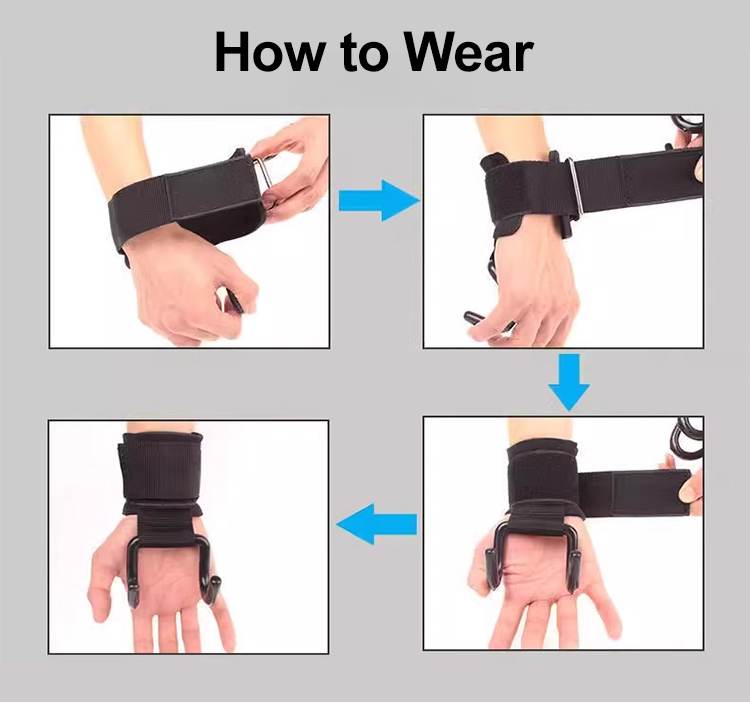 How to Wear