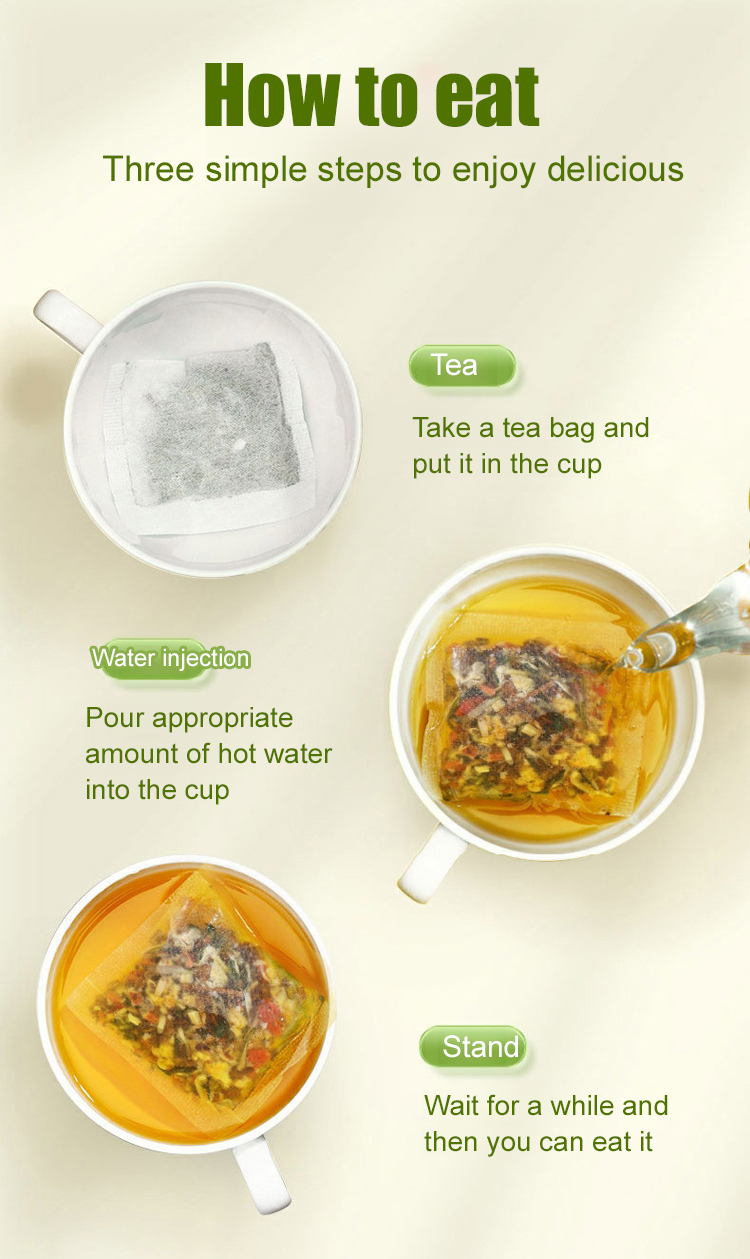 How to eat

Three simple steps to enjoy delicious

Tea

Take a tea bag and put it in the cup

Water injection

Pour appropriate amount of hot water into the cup

Stand

Wait for a while and then you can eat it