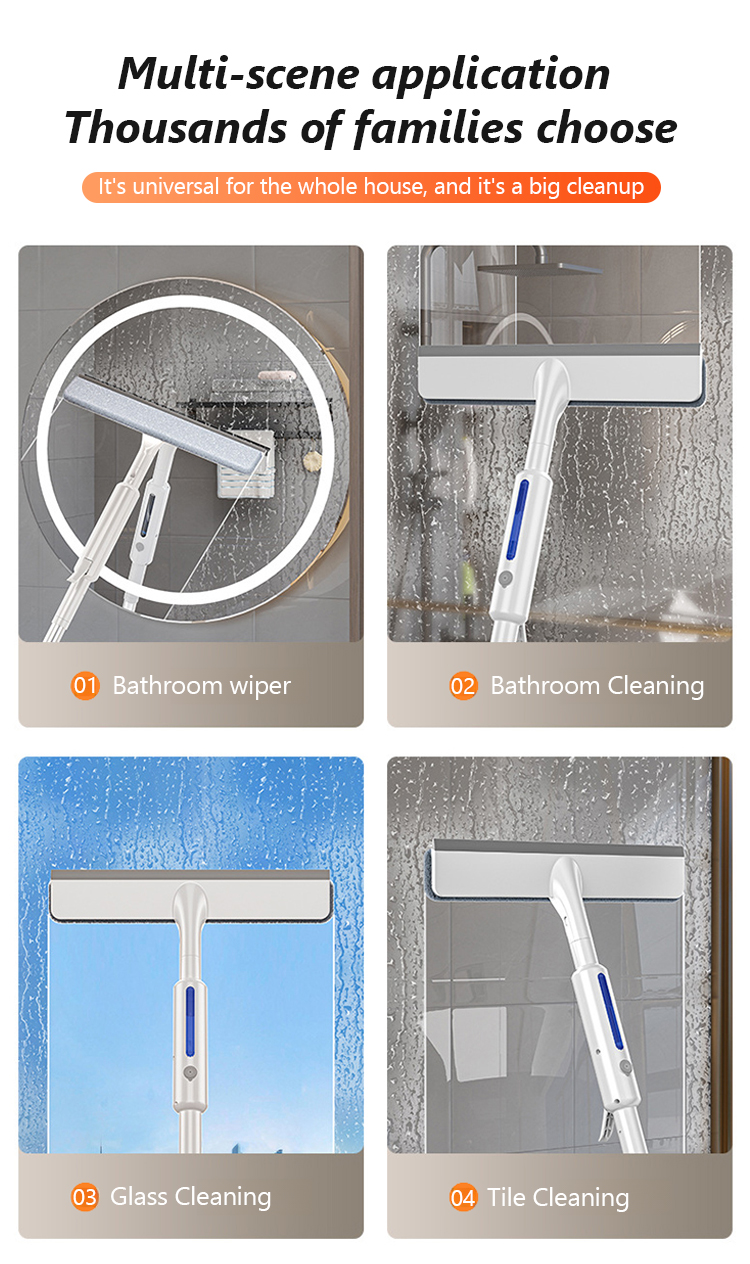 Multi-scene application
Thousands of families choose

It's universal for the whole house, and it's a big cleanup

01 Bathroom wiper

02 Bathroom Cleaning

03 Glass Cleaning

04 Tile Cleaning