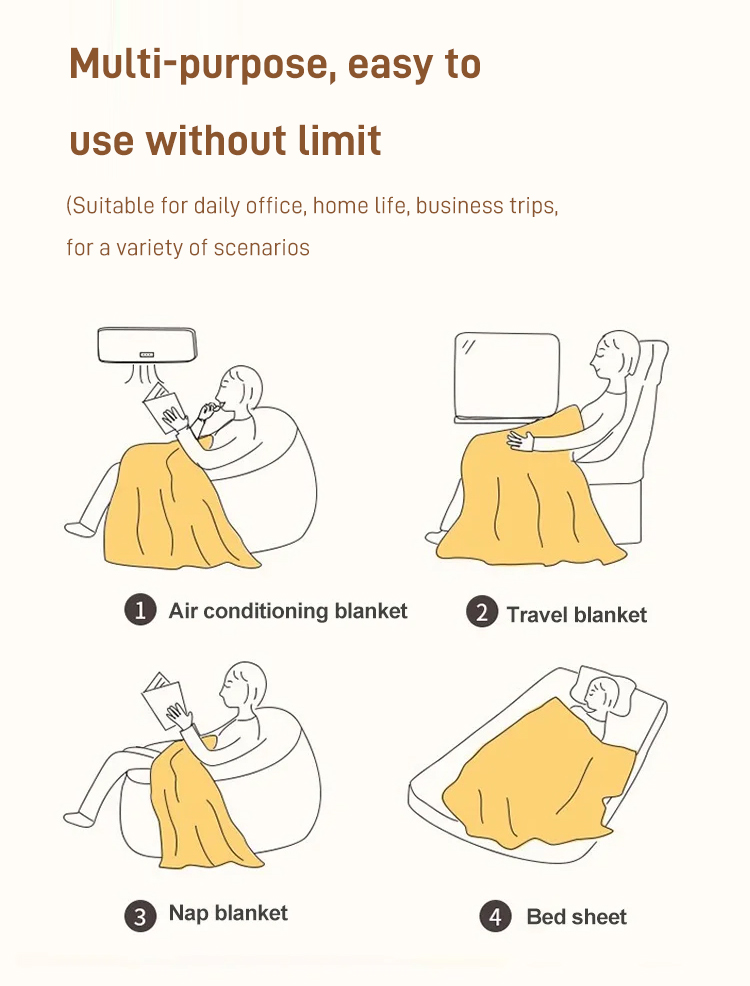 Multi-purpose, easy to use without limit

(Suitable for daily office, home life, business trips, for a variety of scenarios

1 Air conditioning blanket

2 Travel blanket

3 Nap blanket

4 Bed sheet