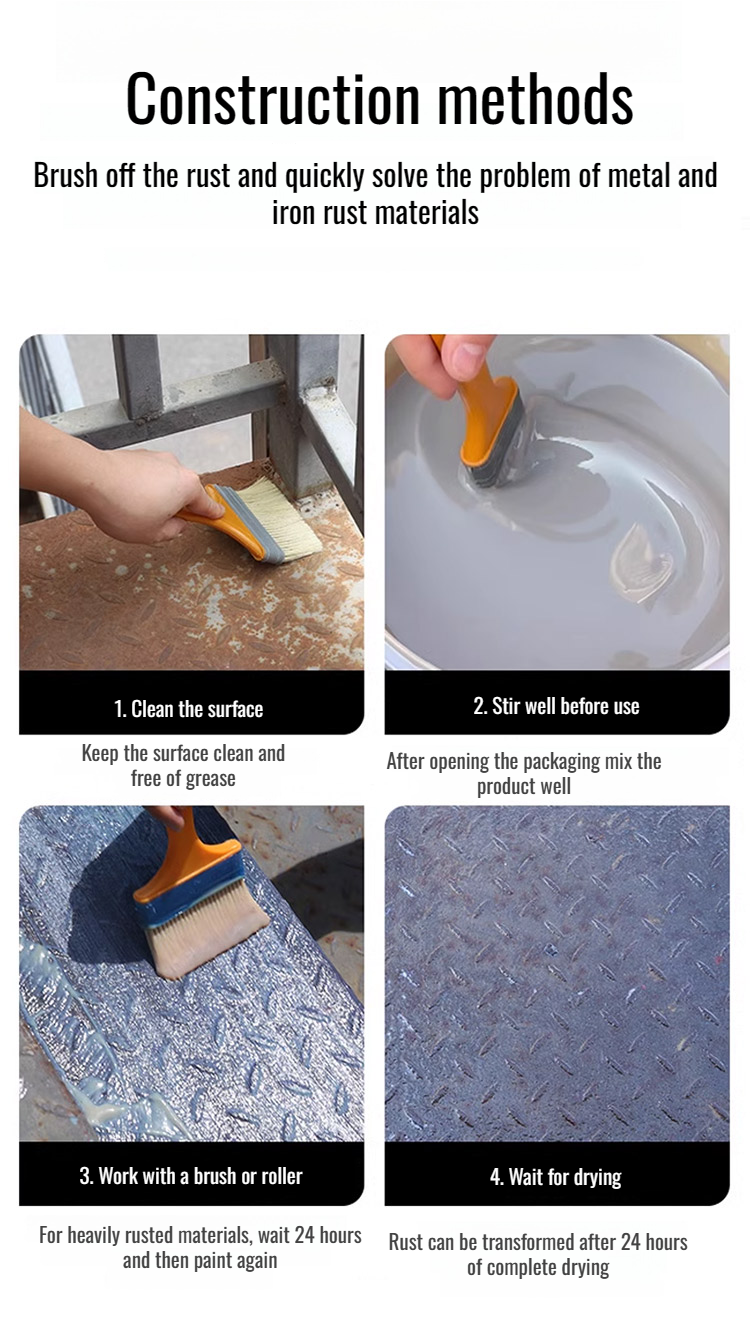 Construction methods

Brush off the rust and quickly solve the problem of metal and iron rust materials

1. Clean the surface

Keep the surface clean and free of grease

2. Stir well before use

After opening the packaging mix the product well

3. Work with a brush or roller

For heavily rusted materials, wait 24 hours and then paint again

4. Wait for drying

Rust can be transformed after 24 hours of complete drying