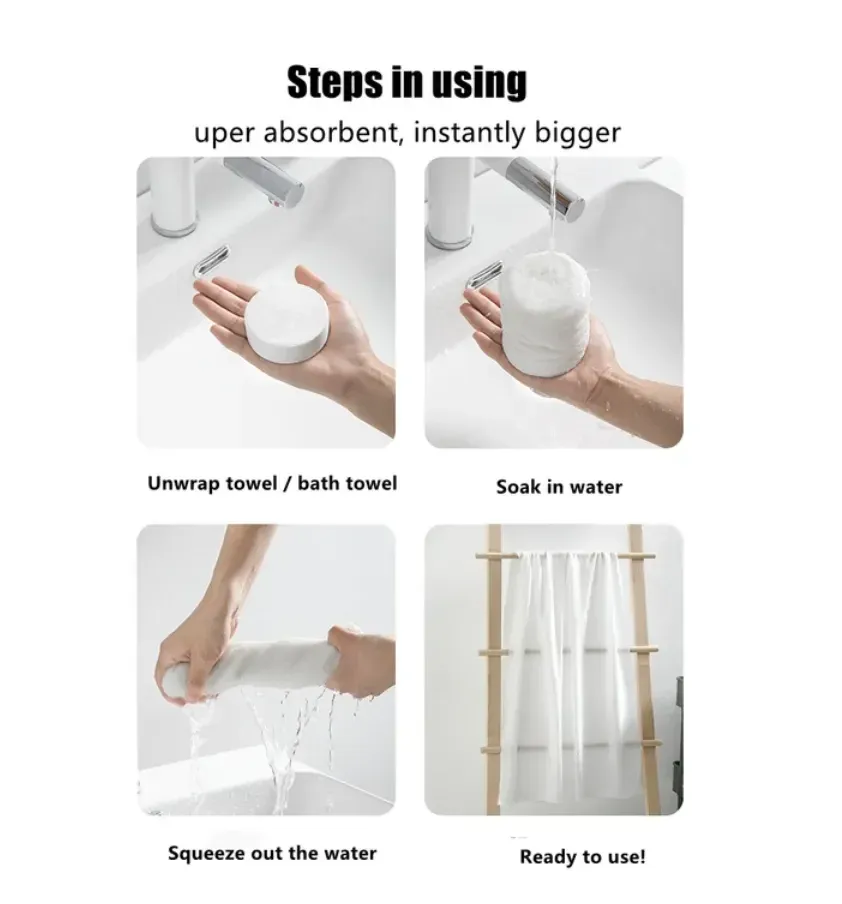 Steps in using

uper absorbent, instantly bigger

Unwrap towel / bath towel

Soak in water

Squeeze out the water

Ready to use!