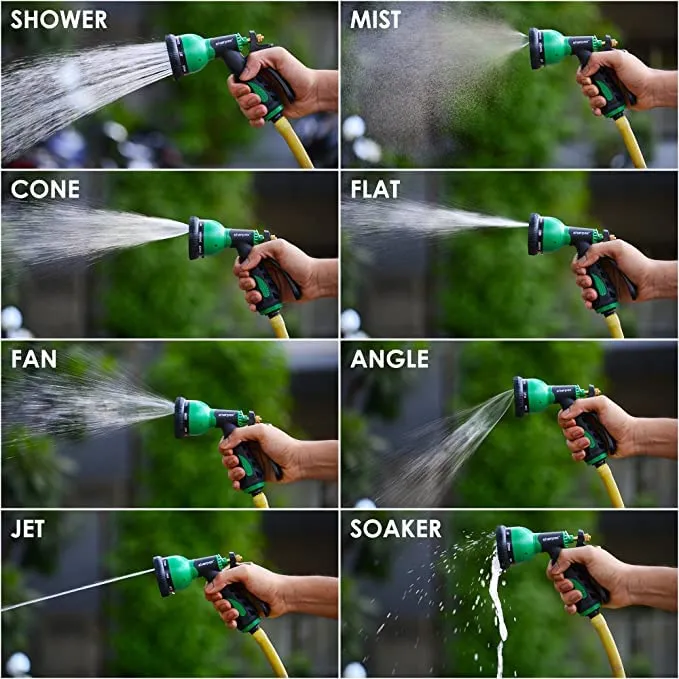 SHOWER

MIST

CONE

FLAT

FAN

ANGLE

JET

SOAKER