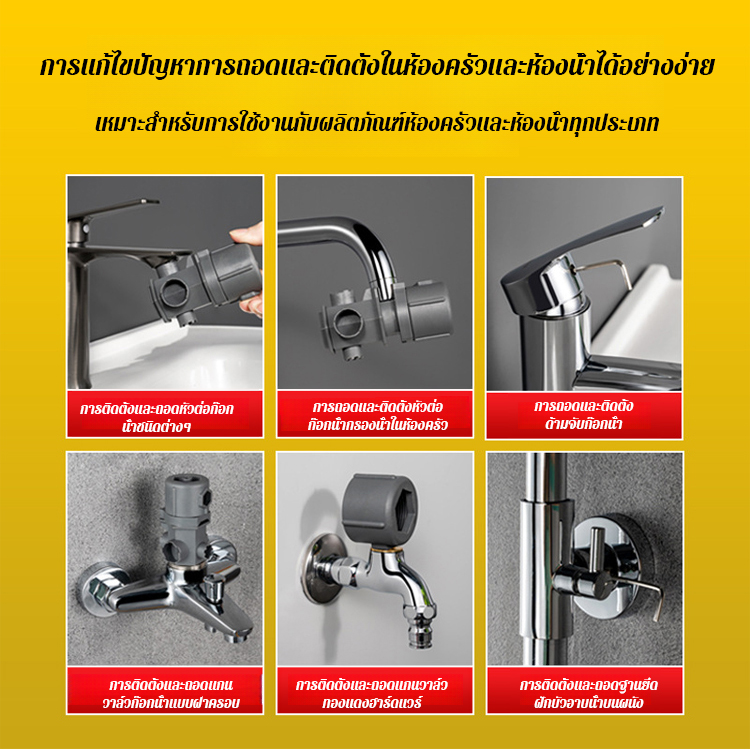 การแก้ไขปัญหาการถอดและติดตั้งในห้องครัวและห้องน้ำได้อย่างง่าย

เหมาะสำหรับการใช้งานกับผลิตภัณฑ์ห้องครัวและห้องน้ำทุกประเภท

การติดตั้งและถอดหัวต่อก๊อกน้ำชนิดต่างๆ

การถอดและติดตั้งหัวต่อก๊อกน้ำกรองน้ำในห้องครัว

การถอดและติดตั้งด้ามจับก๊อกน้ำ

การติดตั้งและถอดแกนวาล์วก๊อกน้ำแบบฝาครอบ

การติดตั้งและถอดแกนวาล์วทองแดงฮาร์ดแวร์

การติดตั้งและถอดฐานยึดฝักบัวอาบน้ำบนผนัง