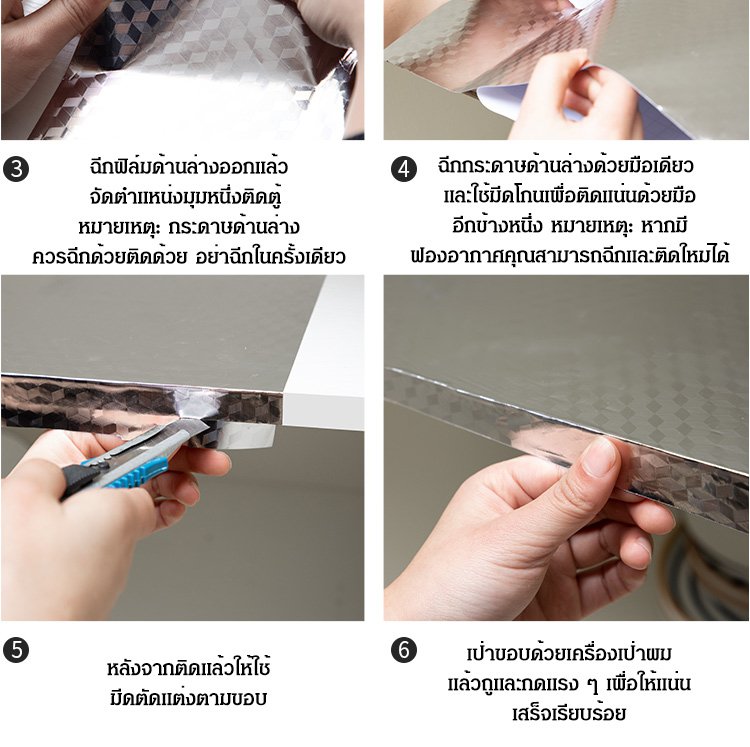 3 ฉีกฟิล์มด้านล่างออกแล้ว จัดตำแหน่งมุมหนึ่งติดตู้ หมายเหตุ: กระดาษด้านล่าง ควรฉีกด้วยติดด้วย อย่าฉีกในครั้งเดียว

4 ฉีกกระดาษด้านล่างด้วยมือเดียว และใช้มีดโกนเพื่อติดแน่นด้วยมือ อีกข้างหนึ่ง หมายเหตุ: หากมี ฟองอากาศคุณสามารถฉีกและติดใหม่ได้

5 หลังจากติดแล้วให้ใช้ มีดตัดแต่งตามขอบ

6 เป่าขอบด้วยเครื่องเป่าผม แล้วถูและกดแรง ๆ เพื่อให้แน่น เสร็จเรียบร้อย