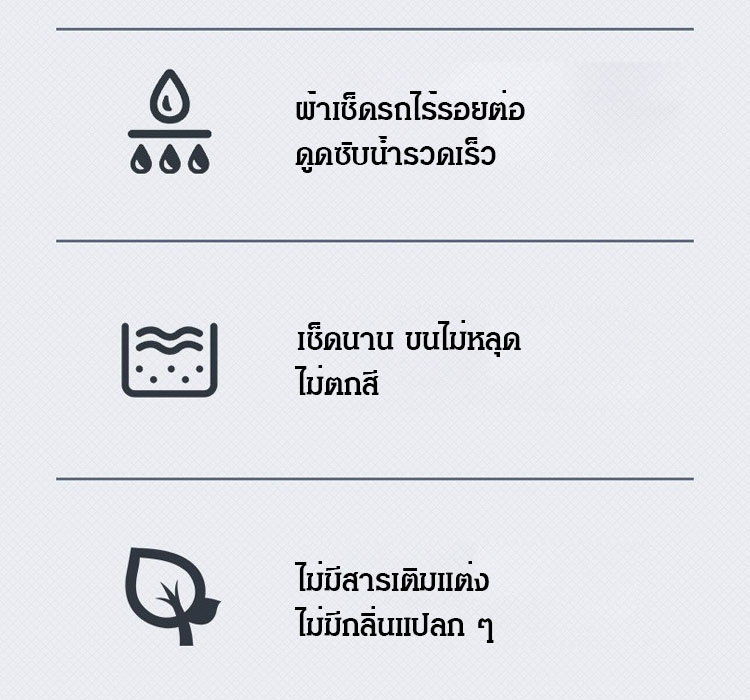 ผ้าเช็ดรถไร้รอยต่อ
ดูดซับน้ำรวดเร็ว

เช็ดนาน ขนไม่หลุด
ไม่ตกสี

ไม่มีสารเติมแต่ง
ไม่มีกลิ่นแปลก ๆ