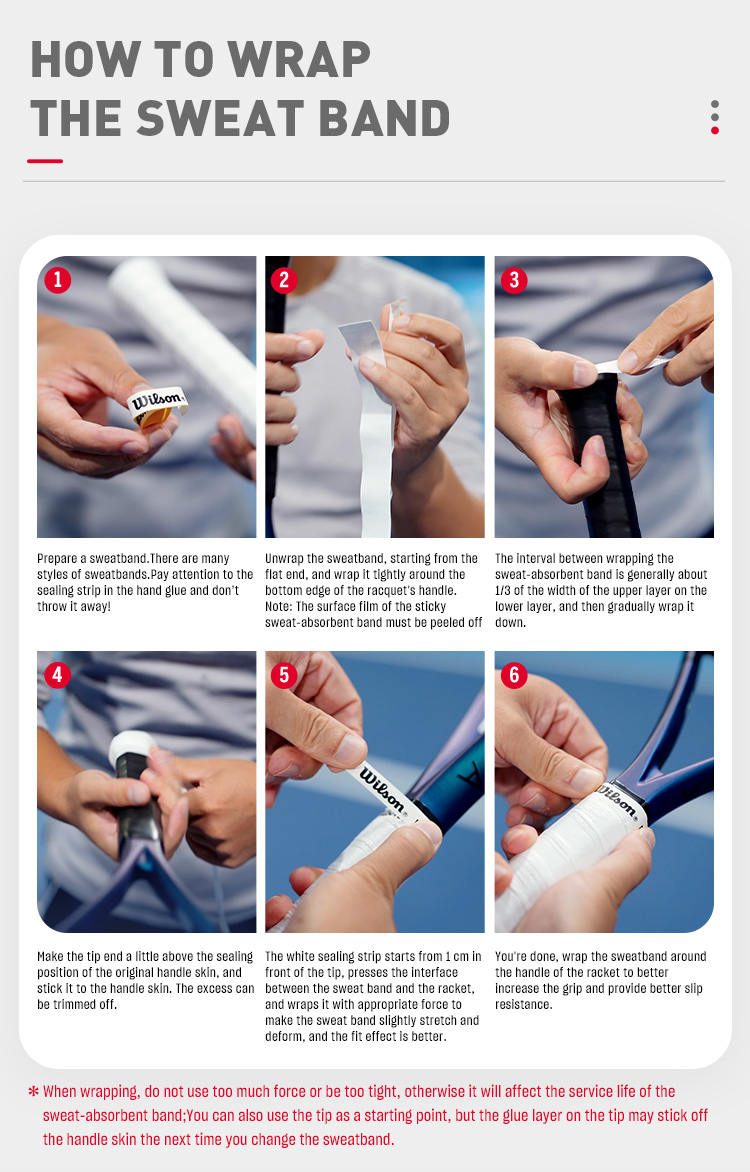 HOW TO WRAP THE SWEAT BAND

1

Wilson

Prepare a sweatband.There are many styles of sweatbands.Pay attention to the sealing strip in the hand glue and don't throw it away!

2

Unwrap the sweatband, starting from the flat end, and wrap it tightly around the bottom edge of the racquet's handle. Note: The surface film of the sticky sweat-absorbent band must be peeled off

3

The interval between wrapping the sweat-absorbent band is generally about 1/3 of the width of the upper layer on the lower layer, and then gradually wrap it down.

4

Make the tip end a little above the sealing position of the original handle skin, and stick it to the handle skin. The excess can be trimmed off.

5

Wilson

The white sealing strip starts from 1 cm in front of the tip, presses the interface between the sweat band and the racket, and wraps it with appropriate force to make the sweat band slightly stretch and deform, and the fit effect is better.

6

Wilson

You're done, wrap the sweatband around the handle of the racket to better increase the grip and provide better slip resistance.

* When wrapping, do not use too much force or be too tight, otherwise it will affect the service life of the sweat-absorbent band;You can also use the tip as a starting point, but the glue layer on the tip may stick off the handle skin the next time you change the sweatband.