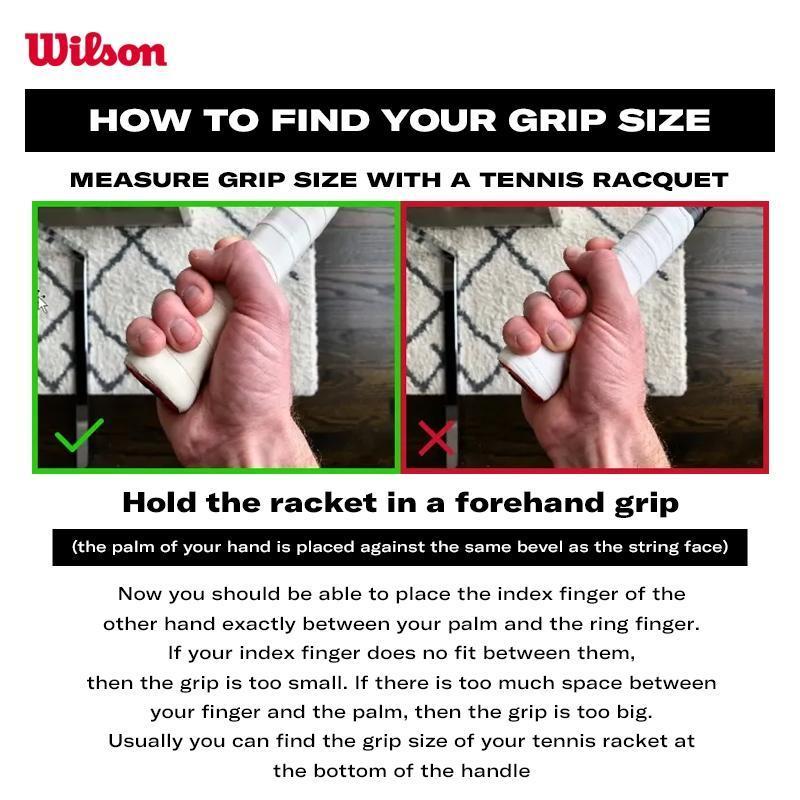 Wilson

HOW TO FIND YOUR GRIP SIZE

MEASURE GRIP SIZE WITH A TENNIS RACQUET

Hold the racket in a forehand grip

(the palm of your hand is placed against the same bevel as the string face)

Now you should be able to place the index finger of the other hand exactly between your palm and the ring finger. If your index finger does no fit between them, then the grip is too small. If there is too much space between your finger and the palm, then the grip is too big. Usually you can find the grip size of your tennis racket at the bottom of the handle