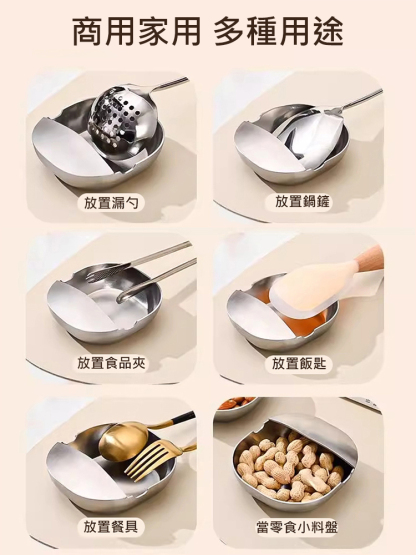 商用家用 多種用途

放置漏勺

放置鍋鏟

放置食品夾

放置飯匙

放置餐具

當零食小料盤