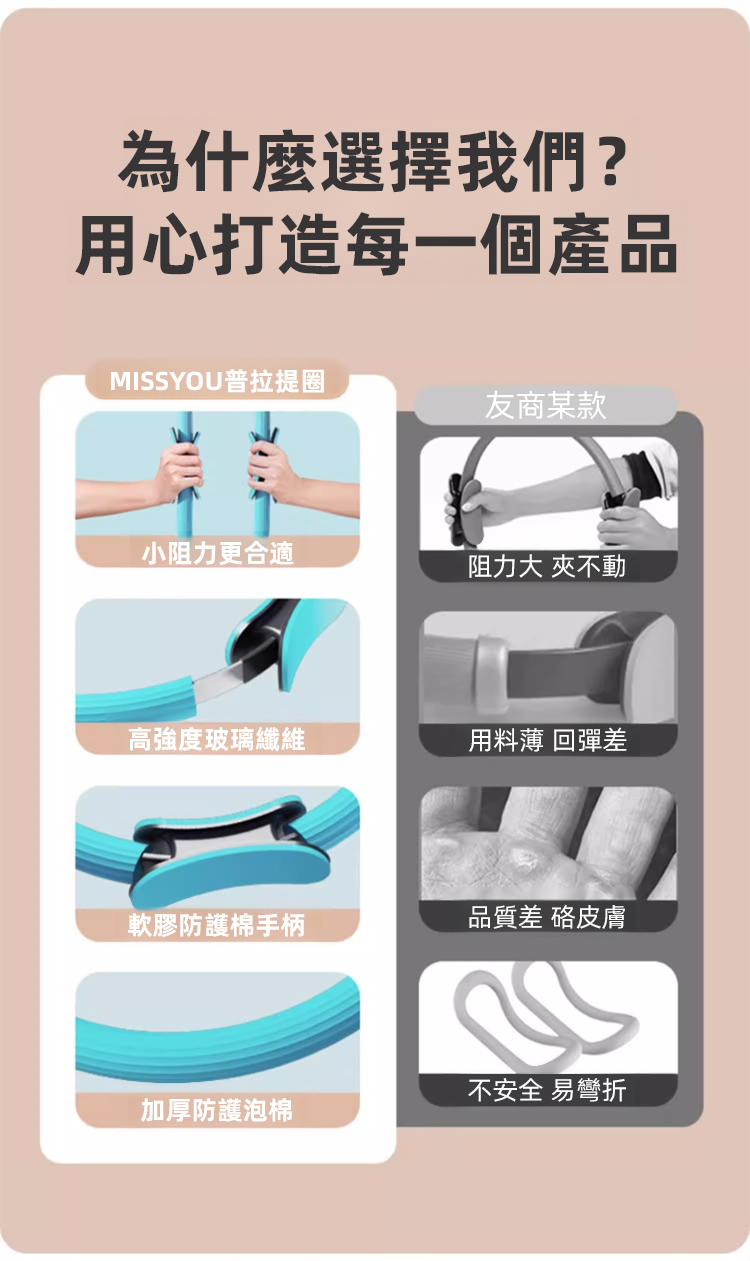 為什麼選擇我們？
用心打造每一個產品

MISSYOU普拉提圈

小阻力更合適

高強度玻璃纖維

軟膠防護棉手柄

加厚防護泡棉

友商某款

阻力大 夾不動

用料薄 回彈差

品質差 硌皮膚

不安全 易彎折