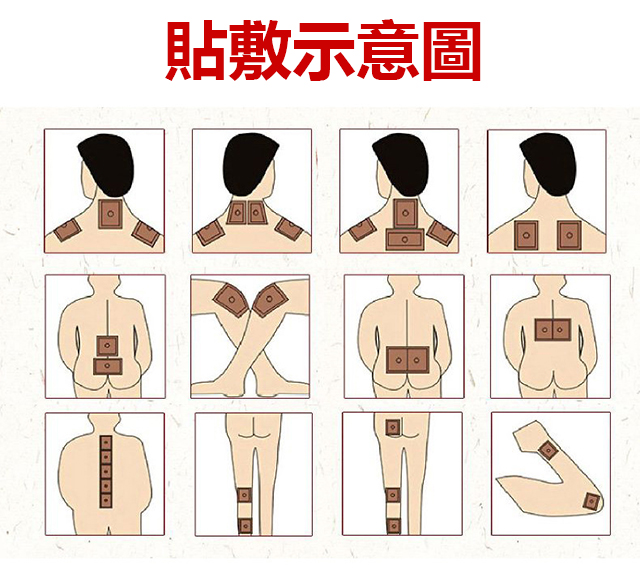 貼敷示意圖