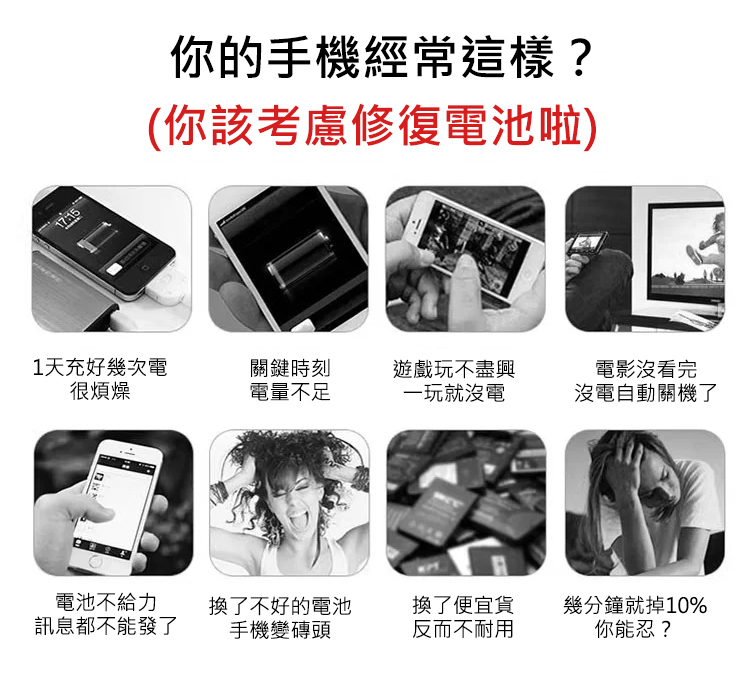 你的手機經常這樣？
(你該考慮修復電池啦)

17:15

1天充好幾次電
很煩燥

關鍵時刻
電量不足

遊戲玩不盡興
一玩就沒電

電影沒看完
沒電自動關機了

電池不給力
訊息都不能發了

換了不好的電池
手機變磚頭

換了便宜貨
反而不耐用

幾分鐘就掉10%
你能忍？