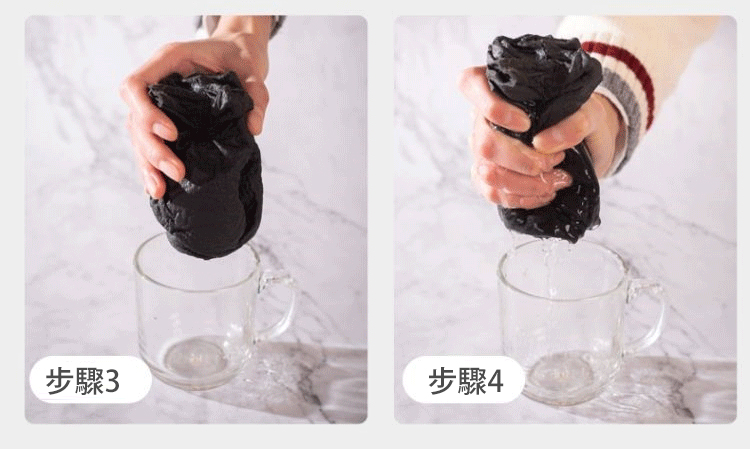 步驟3

步驟4