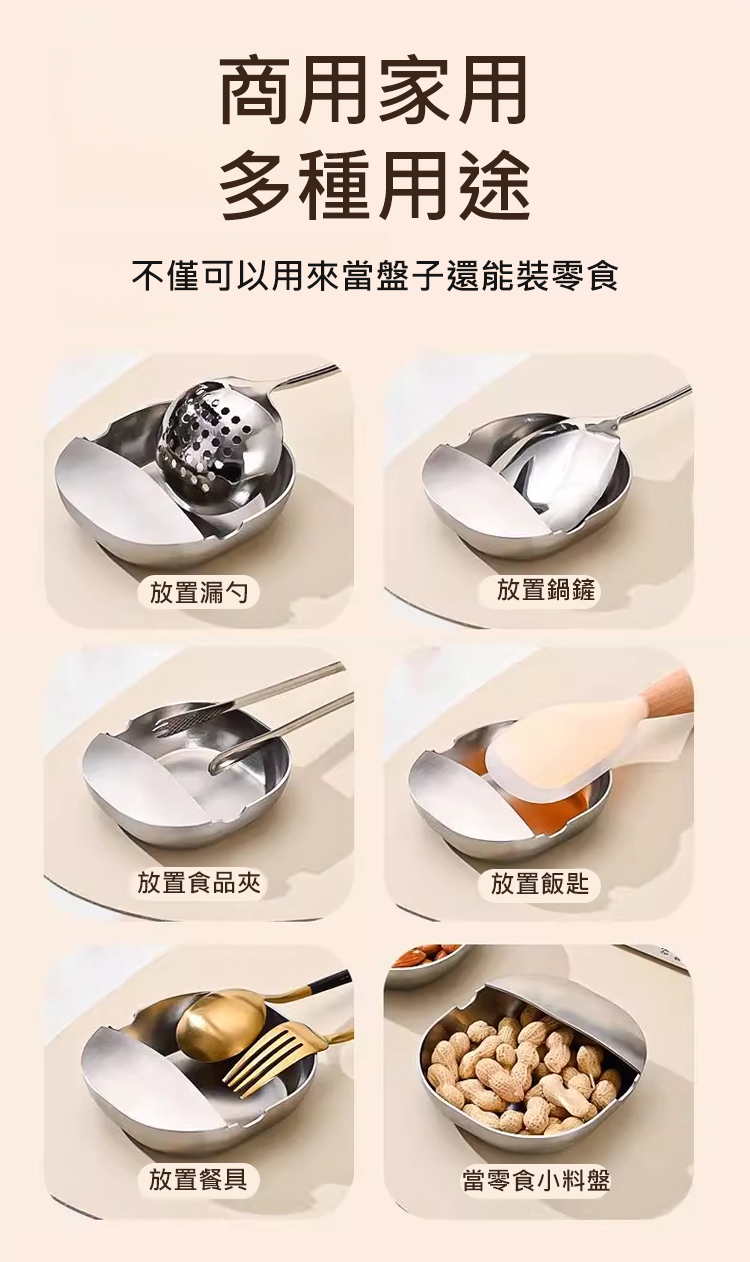 商用家用
多種用途

不僅可以用來當盤子還能裝零食

放置漏勺

放置鍋鏟

放置食品夾

放置飯匙

放置餐具

當零食小料盤